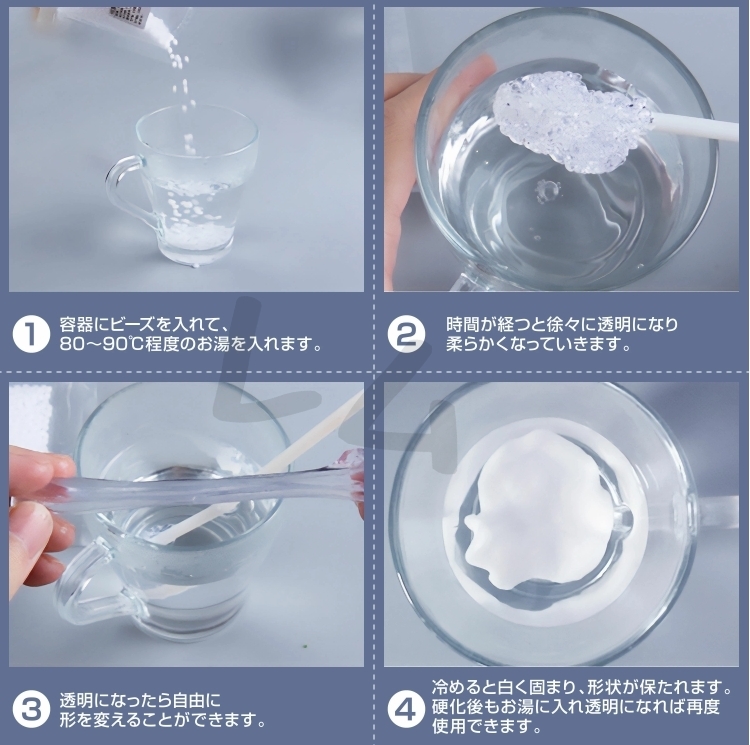 1 容器にビーズを入れて、80～90℃程度のお湯を入れます。

2 時間が経つと徐々に透明になり柔らかくなっていきます。

3 透明になったら自由に形を変えることができます。

4 冷めると白く固まり、形状が保たれます。硬化後もお湯に入れ透明になれば再度使用できます。