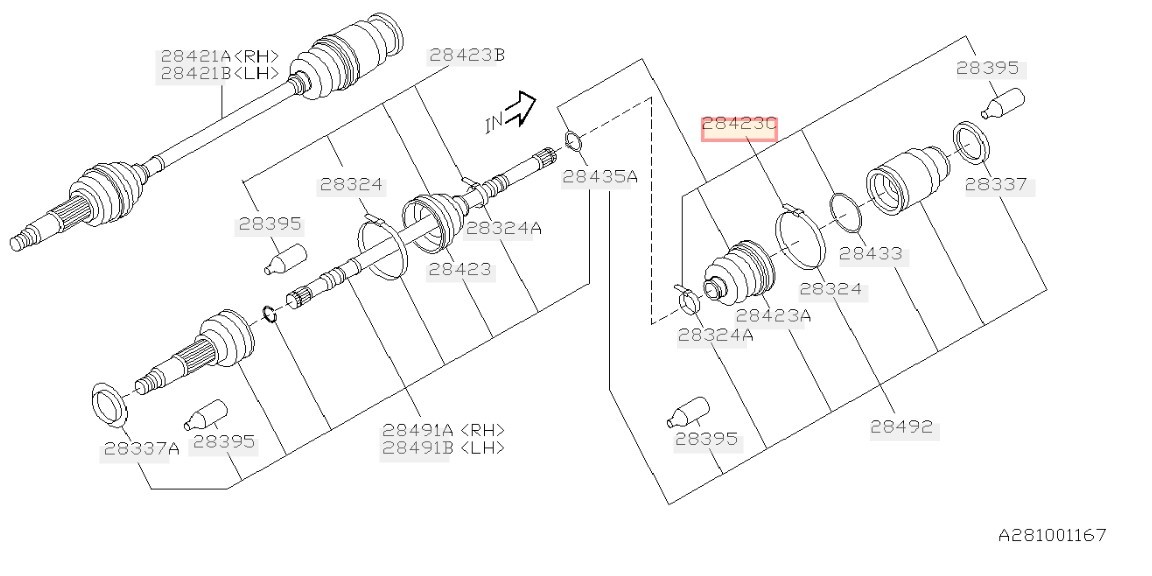 28421A<RH>
28421B<LH>
28423B
IN
28395
28423C
28324
28435A
28337
28395
28324A
28423
28433
28324
28423A
28324A
28337A
28395
28491A <RH>
28491B <LH>
28395
28492
A281001167