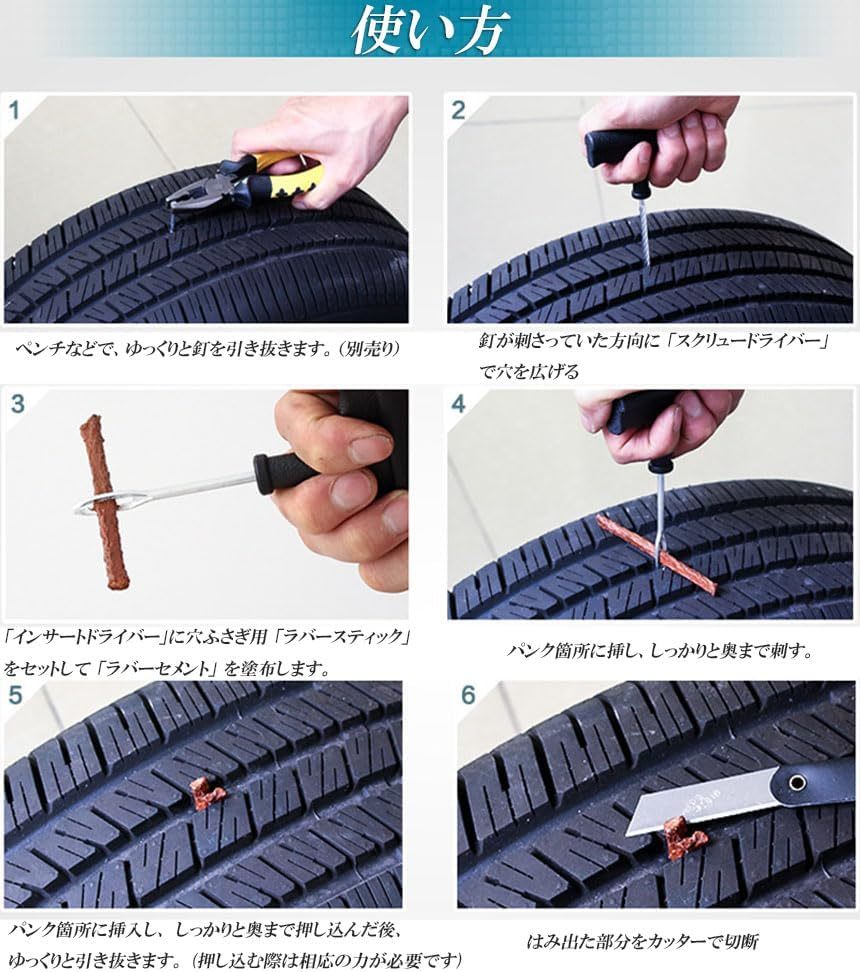 使い方

1

ペンチなどで、ゆっくりと釘を引き抜きます。(別売り)

2

釘が刺さっていた方向に「スクリュードライバー」で穴を広げる

3

「インサートドライバー」に穴ふさぎ用「ラバースティック」をセットして「ラバーセメント」を塗布します。

4

パンク箇所に挿し、しっかりと奥まで刺す。

5

パンク箇所に挿入し、しっかりと奥まで押し込んだ後、ゆっくりと引き抜きます。(押し込む際は相応の力が必要です)

6

はみ出た部分をカッターで切断