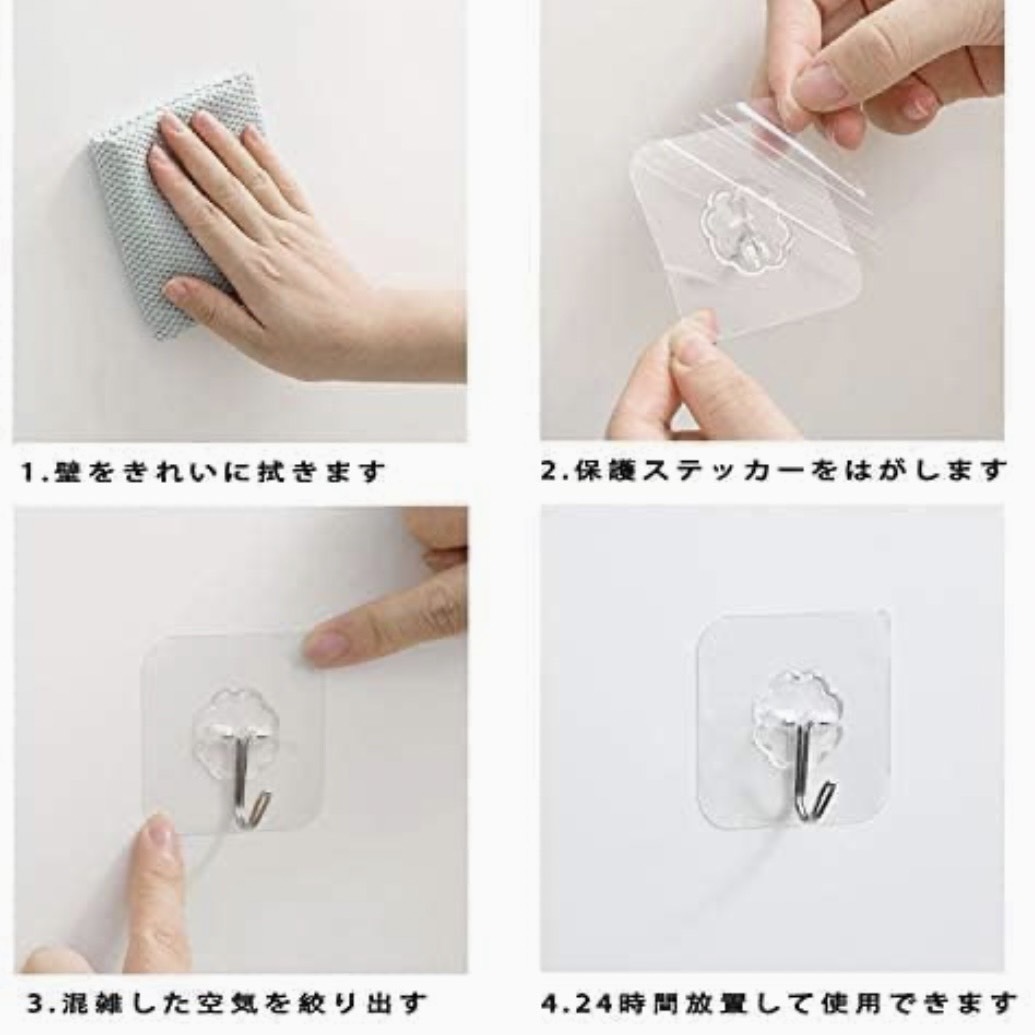 1.壁をきれいに拭きます

2.保護ステッカーをはがします

3.混雑した空気を絞り出す

4.24時間放置して使用できます