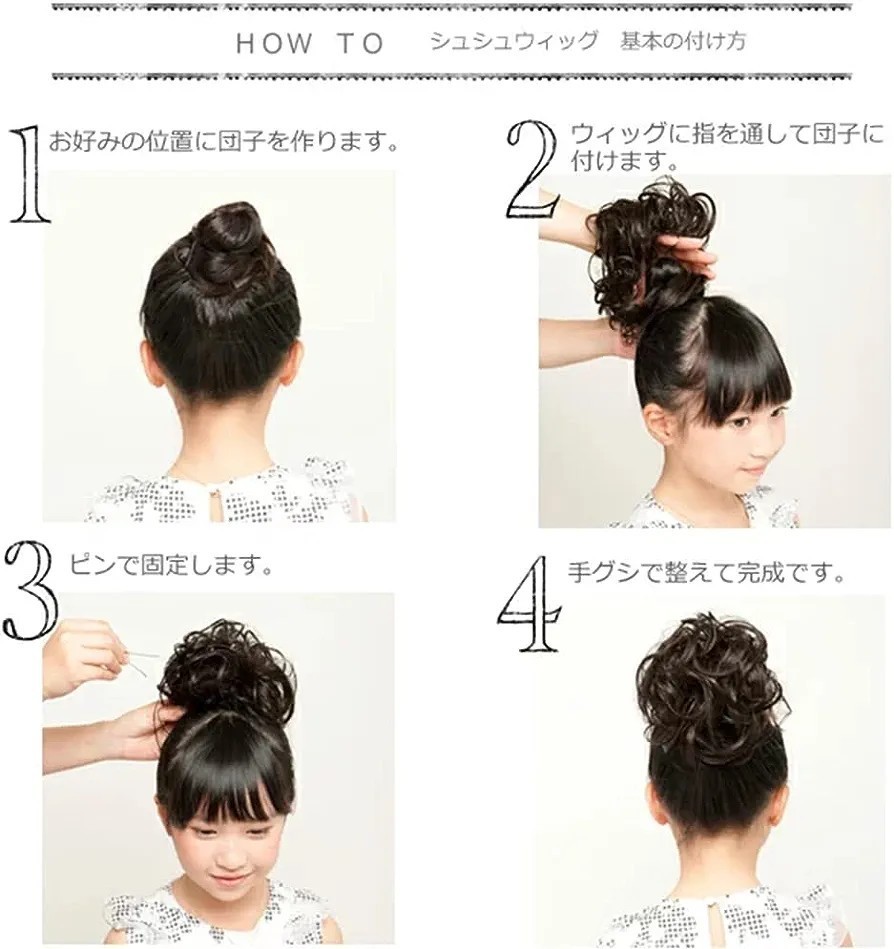 HOW TO シュシュウィッグ 基本の付け方

1 お好みの位置に団子を作ります。

2 ウィッグに指を通して団子に付けます。

3 ピンで固定します。

4 手グシで整えて完成です。