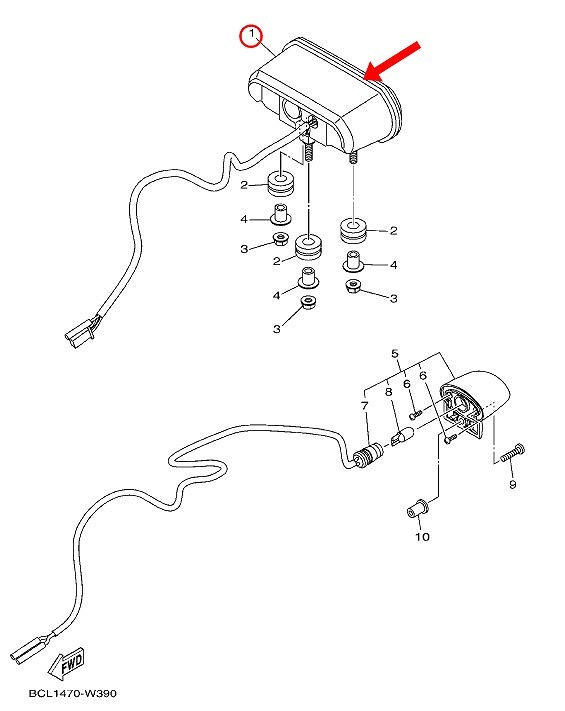 1
2
4
3
2
2
4
4
3
3
5
6
6
7
8
9
10
FWD
BCL1470-W390