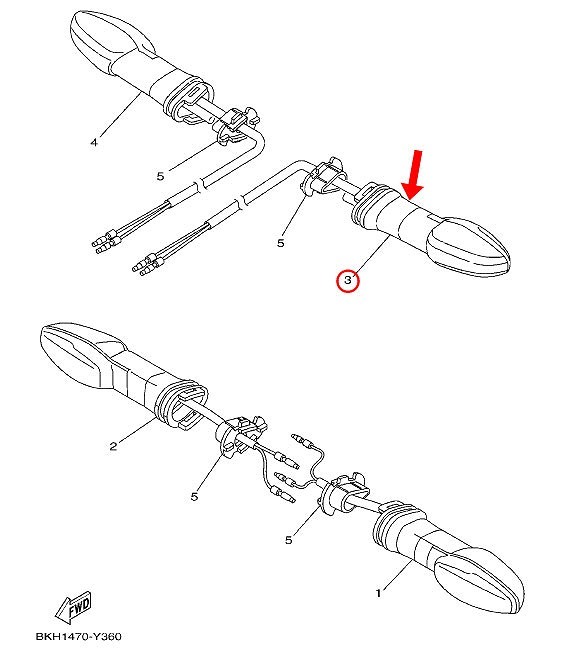 4
5
5
3
2
5
5
1
FWD
BKH1470-Y360