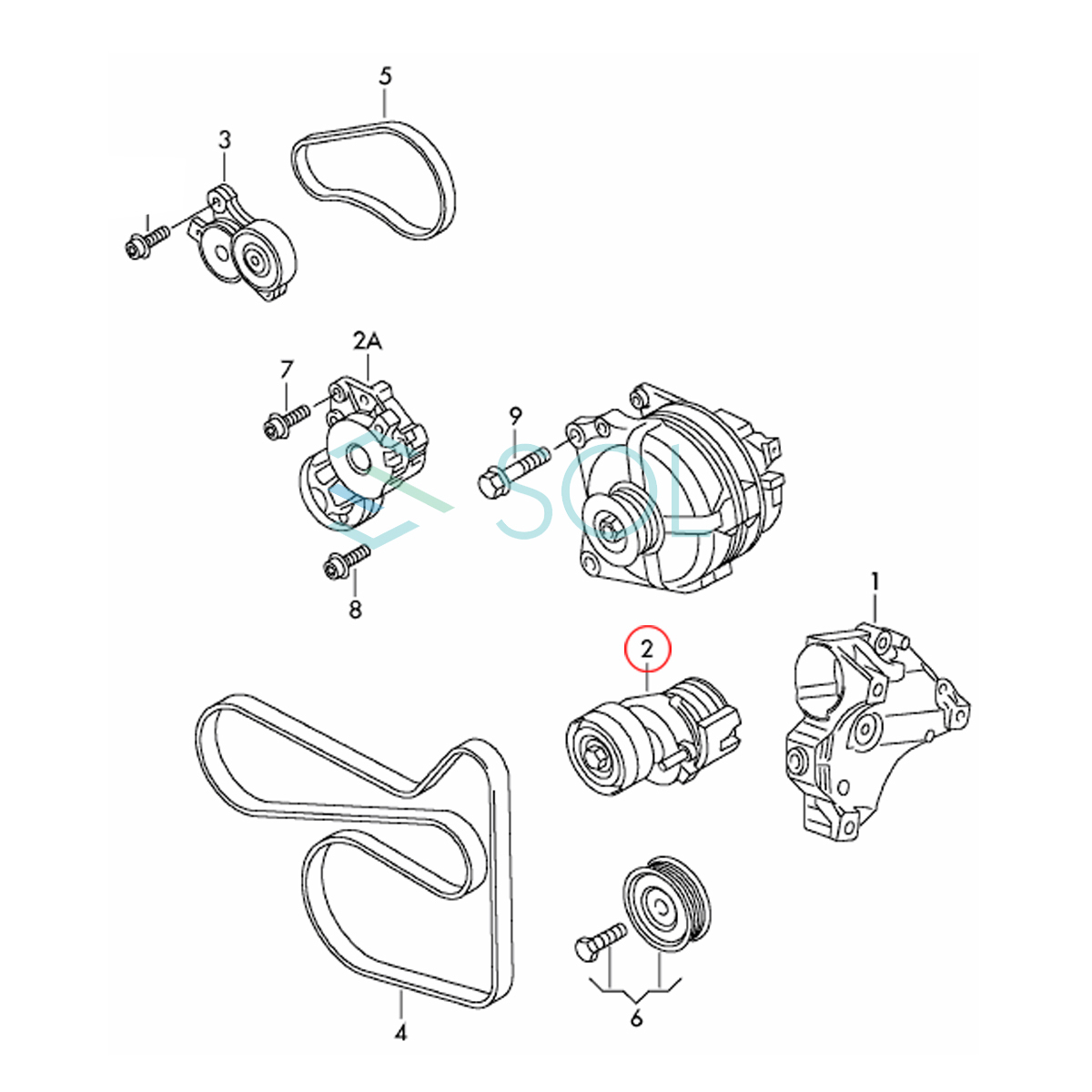 5
3
2A
7
9
SOL
8
1
2
4
6