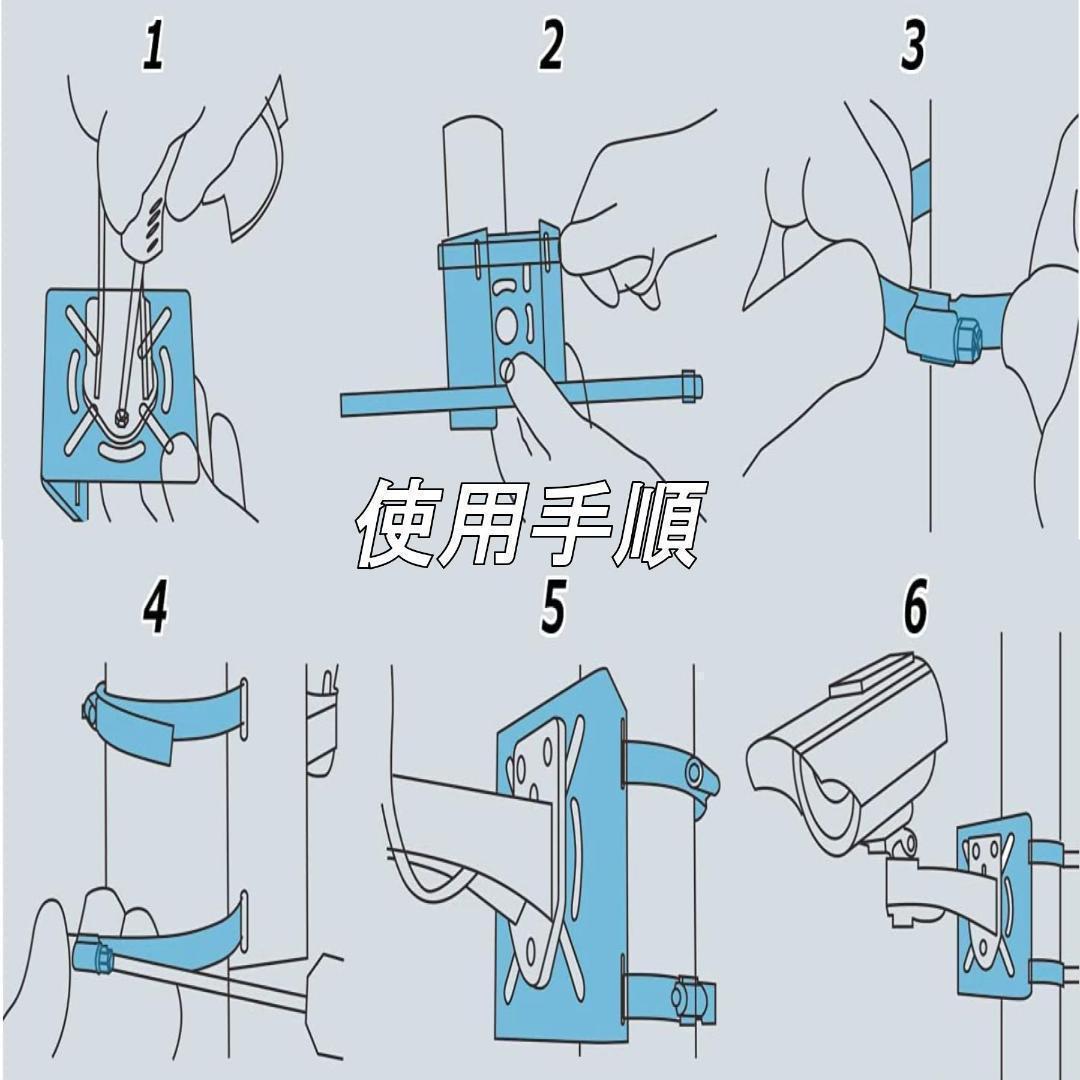 1

2

3

使用手順

4

5

6