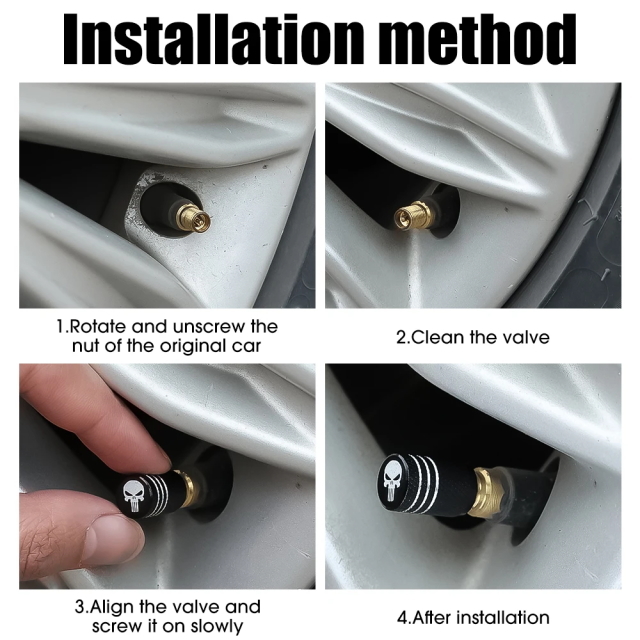 Installation method

1.Rotate and unscrew the nut of the original car

2.Clean the valve

3.Align the valve and screw it on slowly

4.After installation