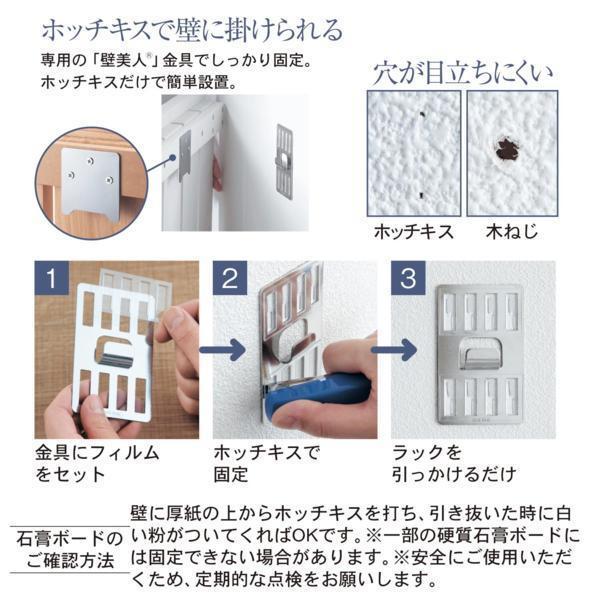 ホッチキスで壁に掛けられる

専用の「壁美人®」金具でしっかり固定。
ホッチキスだけで簡単設置。

穴が目立ちにくい

ホッチキス

木ねじ

1

金具にフィルムをセット

2

ホッチキスで固定

3

ラックを引っかけるだけ

石膏ボードのご確認方法

壁に厚紙の上からホッチキスを打ち、引き抜いた時に白い粉がついてくればOKです。※一部の硬質石膏ボードには固定できない場合があります。※安全にご使用いただくため、定期的な点検をお願いします。