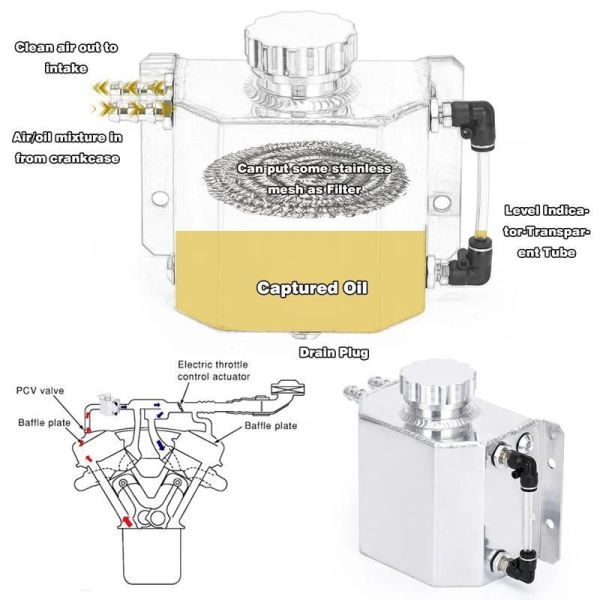 Clean air out to intake

Air/oil mixture in from crankcase

Can put some stainless mesh as Filter

Level Indicator-Transparent Tube

Captured Oil

Drain Plug

Electric throttle control actuator

PCV valve

Baffle plate

Baffle plate