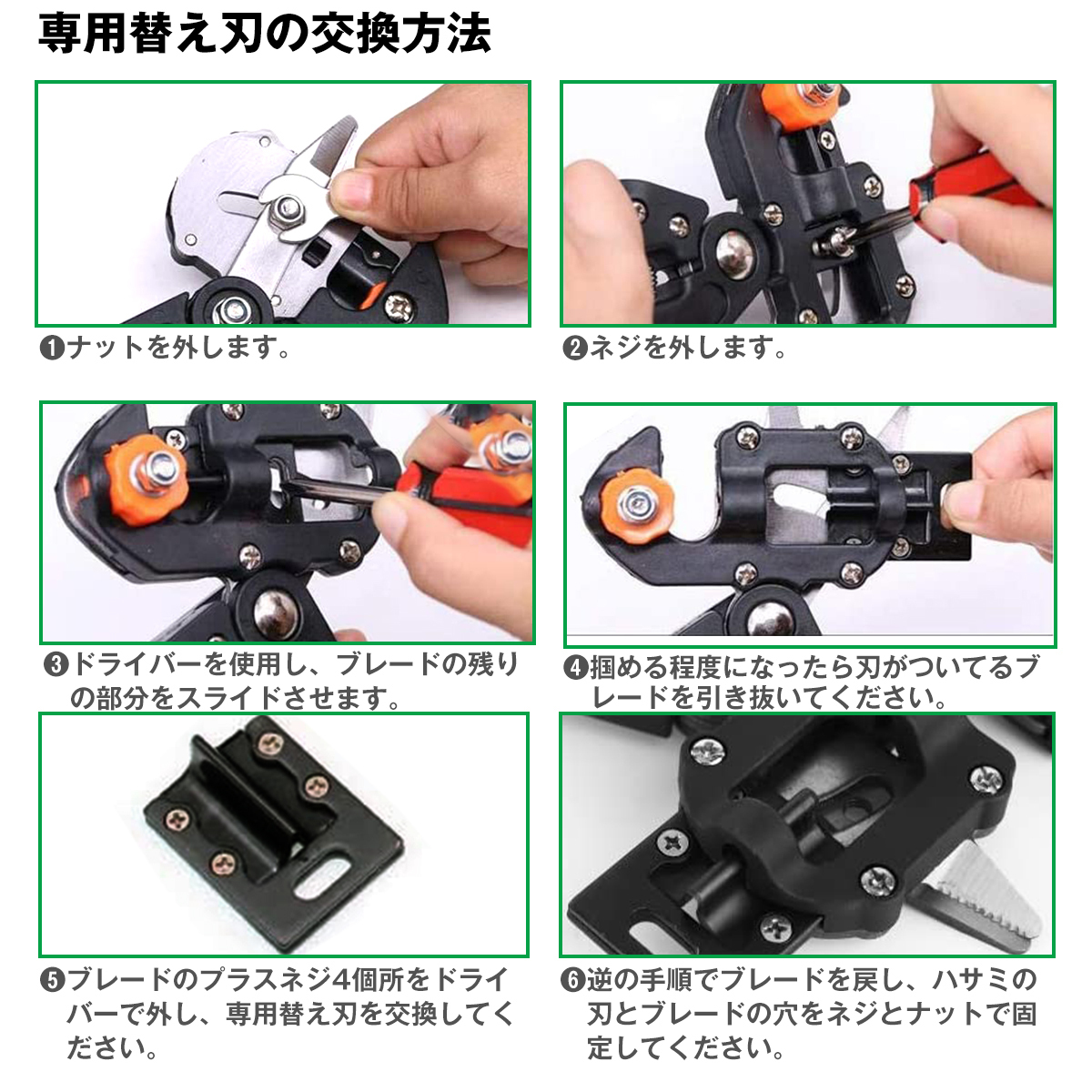 専用替え刃の交換方法

❶ナットを外します。

❷ネジを外します。

❸ドライバーを使用し、ブレードの残りの部分をスライドさせます。

❹掴める程度になったら刃がついてるブレードを引き抜いてください。

❺ブレードのプラスネジ4個所をドライバーで外し、専用替え刃を交換してください。

❻逆の手順でブレードを戻し、ハサミの刃とブレードの穴をネジとナットで固定してください。