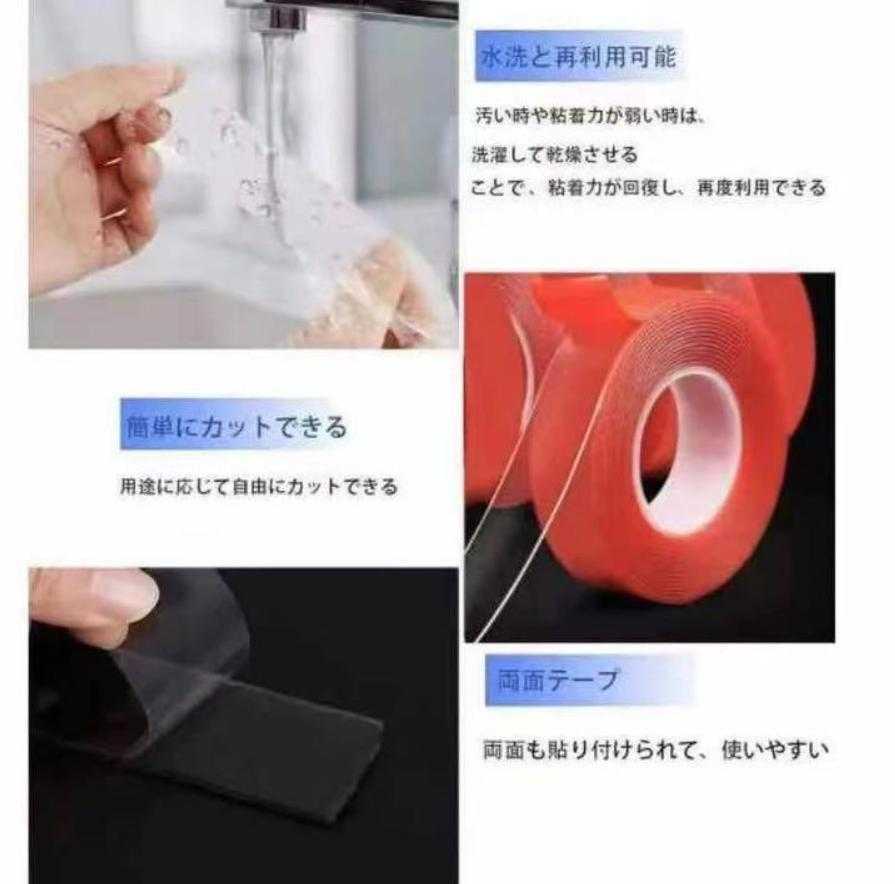 水洗と再利用可能

汚い時や粘着力が弱い時は、
洗濯して乾燥させる
ことで、粘着力が回復し、再度利用できる

簡単にカットできる

用途に応じて自由にカットできる

両面テープ

両面も貼り付けられて、使いやすい