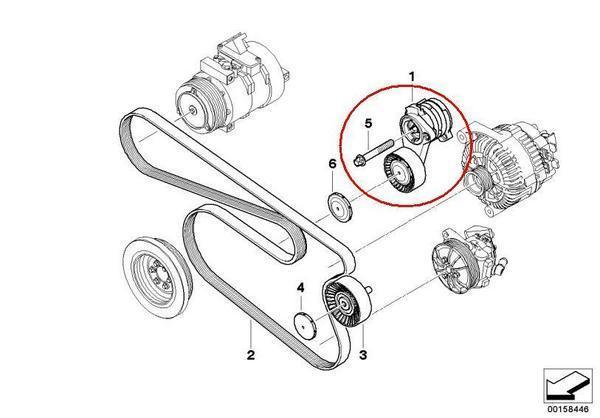 1
5
6
4
2
3
00158446