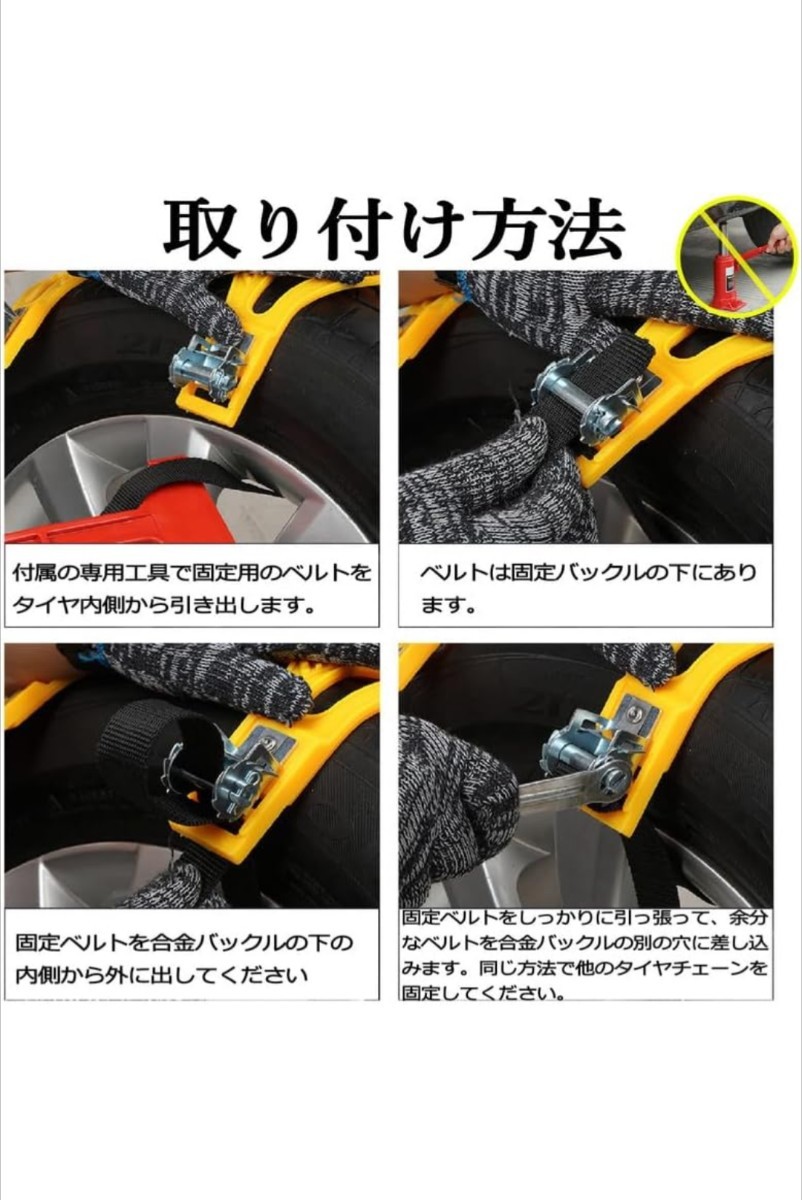 取り付け方法

付属の専用工具で固定用のベルトをタイヤ内側から引き出します。

ベルトは固定バックルの下にあります。

固定ベルトを合金バックルの下の内側から外に出してください

固定ベルトをしっかりに引っ張って、余分なベルトを合金バックルの別の穴に差し込みます。同じ方法で他のタイヤチェーンを固定してください。