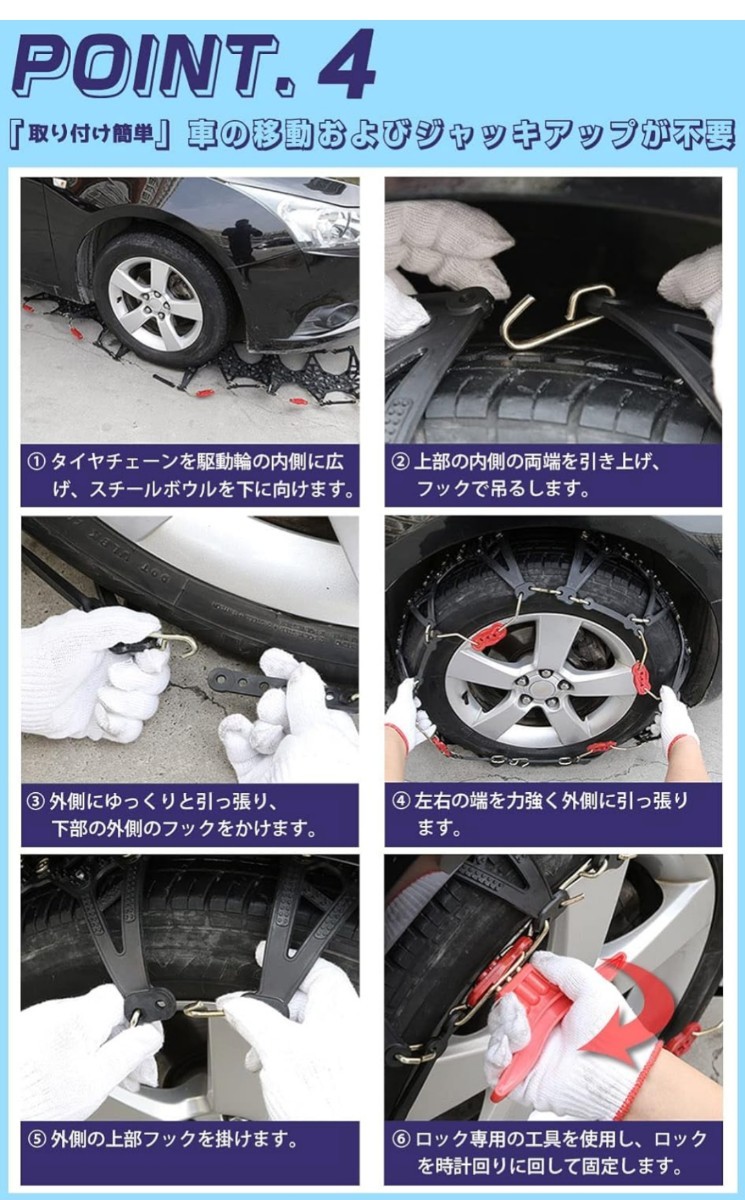 POINT. 4

「取り付け簡単」車の移動およびジャッキアップが不要

① タイヤチェーンを駆動輪の内側に広げ、スチールボウルを下に向けます。

② 上部の内側の両端を引き上げ、フックで吊るします。

③ 外側にゆっくりと引っ張り、下部の外側のフックをかけます。

④ 左右の端を力強く外側に引っ張ります。

⑤ 外側の上部フックを掛けます。

⑥ ロック専用の工具を使用し、ロックを時計回りに回して固定します。