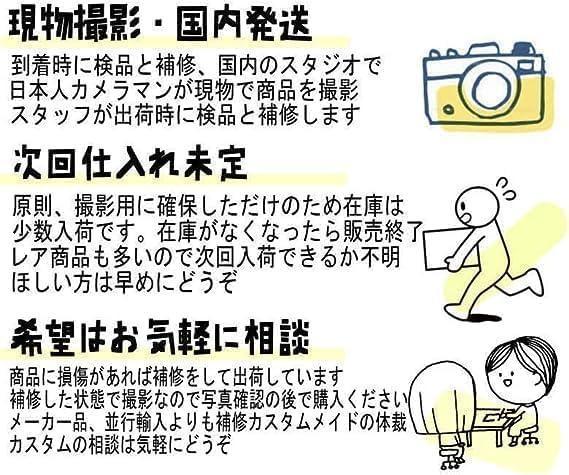 現物撮影・国内発送

到着時に検品と補修、国内のスタジオで
日本人カメラマンが現物で商品を撮影
スタッフが出荷時に検品と補修します

次回仕入れ未定

原則、撮影用に確保しただけのため在庫は
少数入荷です。在庫がなくなったら販売終了
レア商品も多いので次回入荷できるか不明
ほしい方は早めにどうぞ

希望はお気軽に相談

商品に損傷があれば補修をして出荷しています
補修した状態で撮影なので写真確認の後で購入ください
メーカー品、並行輸入よりも補修カスタムメイドの体裁
カスタムの相談は気軽にどうぞ