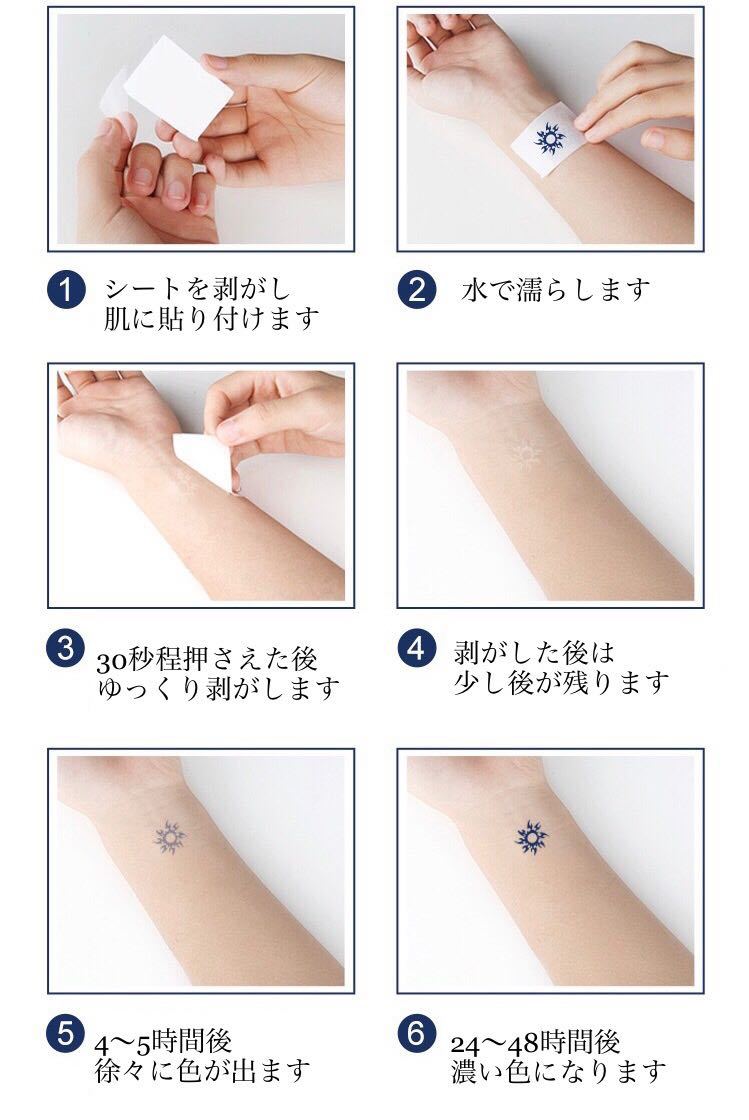 1 シートを剥がし
肌に貼り付けます

2 水で濡らします

3 30秒程押さえた後
ゆっくり剥がします

4 剥がした後は
少し後が残ります

5 4〜5時間後
徐々に色が出ます

6 24〜48時間後
濃い色になります