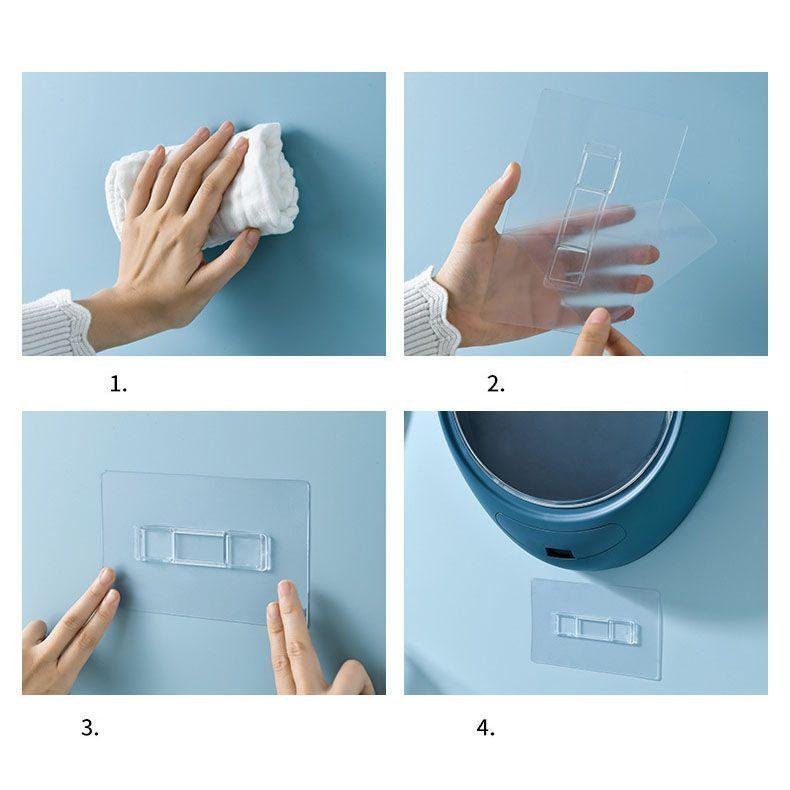 1.

2.

3.

4.