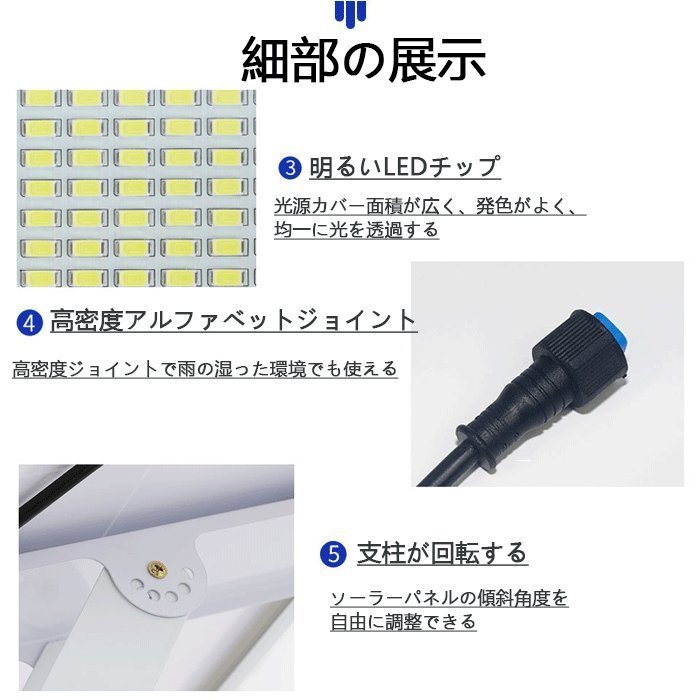 細部の展示

3 明るいLEDチップ

光源カバー面積が広く、発色がよく、均一に光を透過する

4 高密度アルファベットジョイント

高密度ジョイントで雨の湿った環境でも使える

5 支柱が回転する

ソーラーパネルの傾斜角度を自由に調整できる