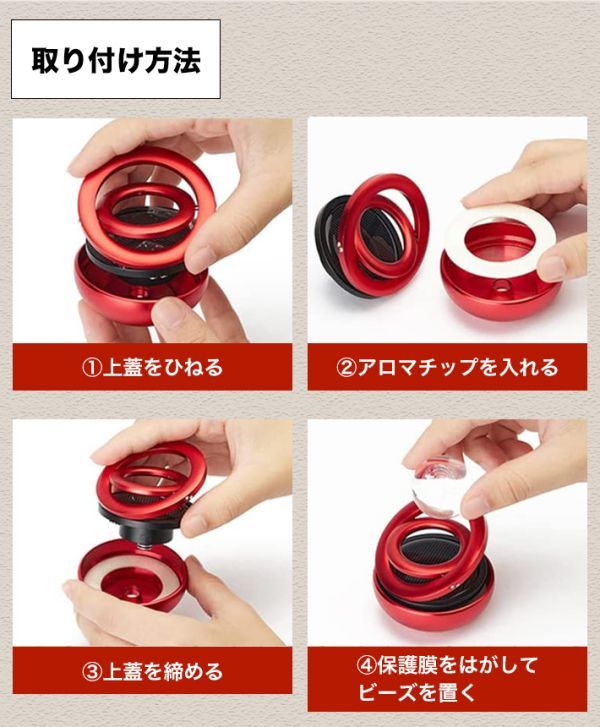 取り付け方法

①上蓋をひねる

②アロマチップを入れる

③上蓋を締める

④保護膜をはがして
ビーズを置く