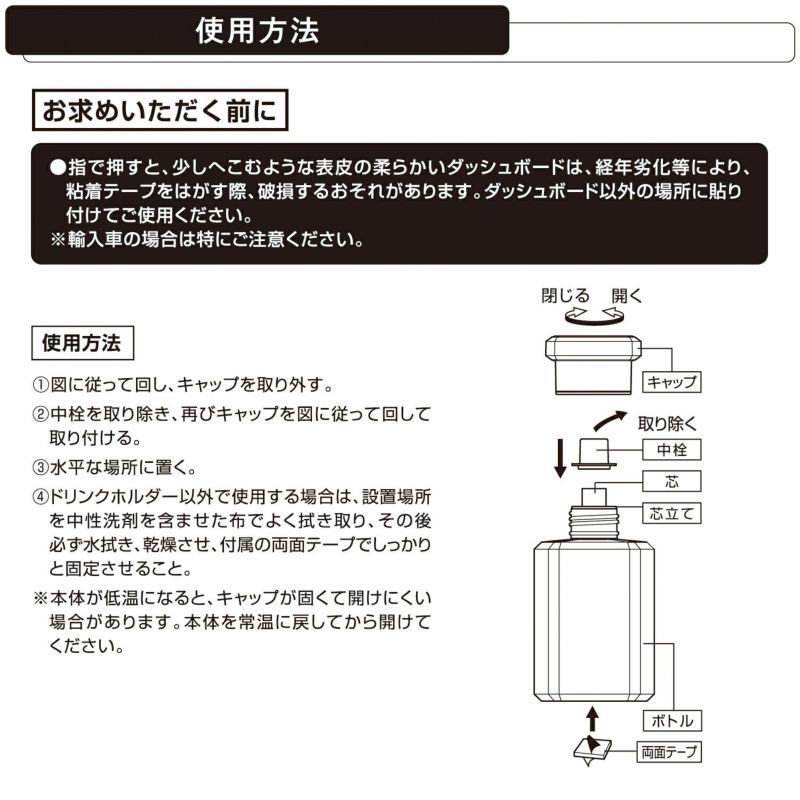 使用方法

お求めいただく前に

●指で押すと、少しへこむような表皮の柔らかいダッシュボードは、経年劣化等により、粘着テープをはがす際、破損するおそれがあります。ダッシュボード以外の場所に貼り付けてご使用ください。
※輸入車の場合は特にご注意ください。

使用方法

①図に従って回し、キャップを取り外す。
②中栓を取り除き、再びキャップを図に従って回して取り付ける。
③水平な場所に置く。
④ドリンクホルダー以外で使用する場合は、設置場所を中性洗剤を含ませた布でよく拭き取り、その後必ず水拭き、乾燥させ、付属の両面テープでしっかりと固定させること。
※本体が低温になると、キャップが固くて開けにくい場合があります。本体を常温に戻してから開けてください。

閉じる 開く
キャップ
取り除く
中栓
芯
芯立て
ボトル
両面テープ