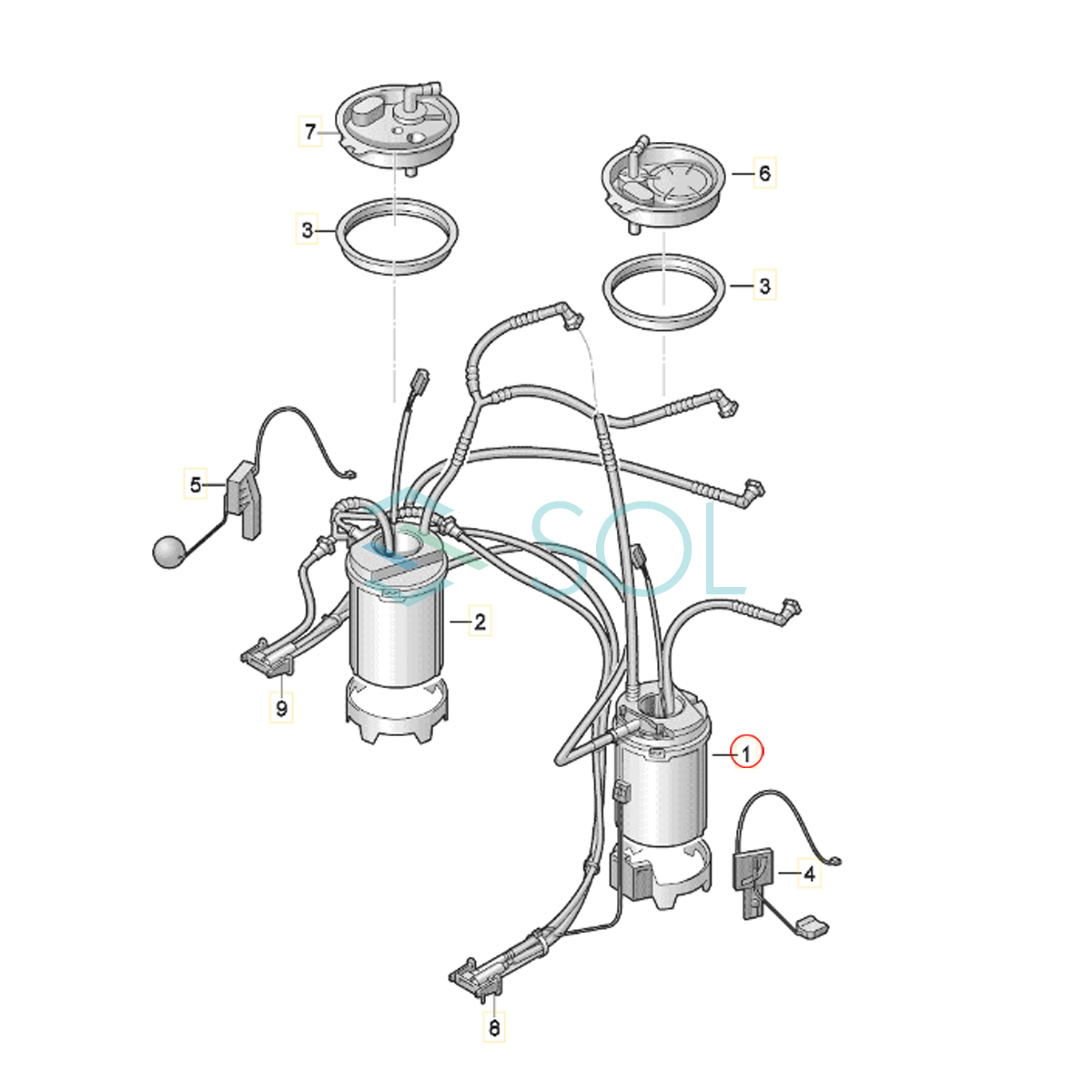 7
6
3
3
5
SOL
2
9
1
4
8