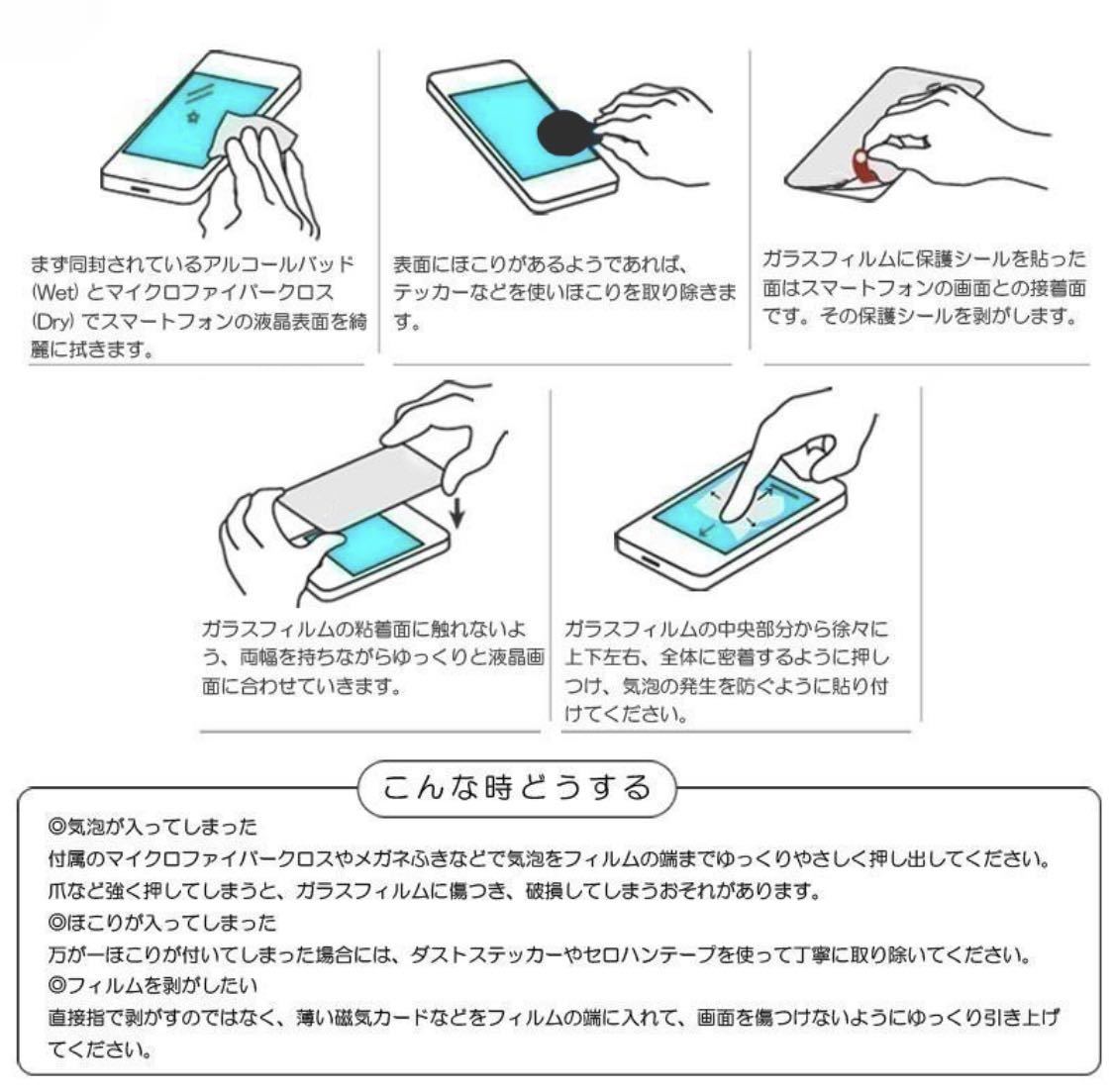 まず同封されているアルコールパッド (Wet) とマイクロファイバークロス (Dry) でスマートフォンの液晶表面を綺麗に拭きます。

表面にほこりがあるようであれば、テッカーなどを使いほこりを取り除きます。

ガラスフィルムに保護シールを貼った面はスマートフォンの画面との接着面です。その保護シールを剥がします。

ガラスフィルムの粘着面に触れないよう、両幅を持ちながらゆっくりと液晶画面に合わせていきます。

ガラスフィルムの中央部分から徐々に上下左右、全体に密着するように押しつけ、気泡の発生を防ぐように貼り付けてください。

こんな時どうする

◎気泡が入ってしまった
付属のマイクロファイバークロスやメガネふきなどで気泡をフィルムの端までゆっくりやさしく押し出してください。
爪など強く押してしまうと、ガラスフィルムに傷つき、破損してしまうおそれがあります。
◎ほこりが入ってしまった
万が一ほこりが付いてしまった場合には、ダストステッカーやセロハンテープを使って丁寧に取り除いてください。
◎フィルムを剥がしたい
直接指で剥がすのではなく、薄い磁気カードなどをフィルムの端に入れて、画面を傷つけないようにゆっくり引き上げてください。