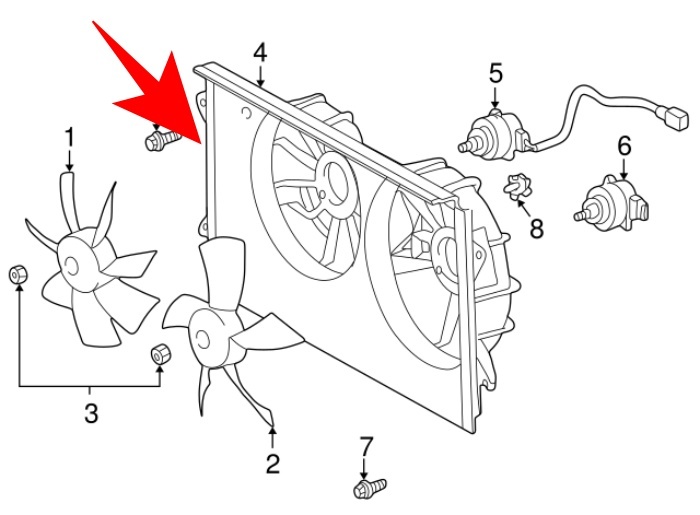 4
5
1
6
8
3
2
7