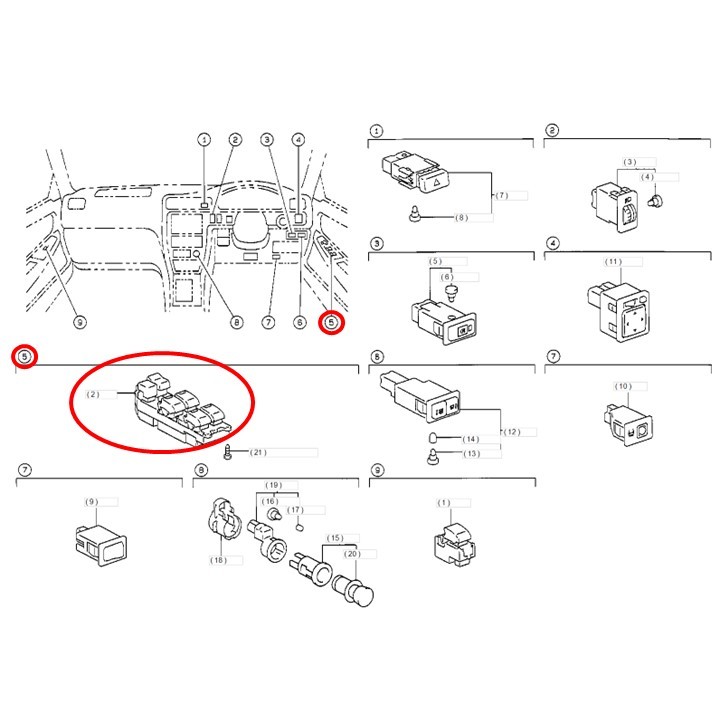 1
2
3
4
9
8
7
6
5

1
(7)
(8)

2
(3)
(4)

3
(5)
(6)

4
(11)

5
(2)
(21)

6
(12)
(14)
(13)

7
(10)

7
(9)

8
(19)
(16)
(17)
(18)
(15)
(20)

9
(1)