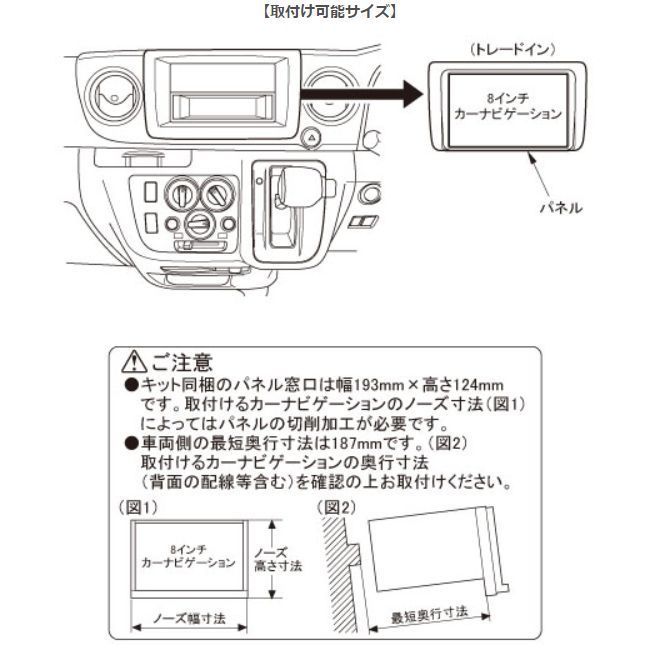 【取付け可能サイズ】

（トレードイン）

8インチ
カーナビゲーション

パネル

⚠ご注意
●キット同梱のパネル窓口は幅193mm × 高さ124mmです。取付けるカーナビゲーションのノーズ寸法（図1）によってはパネルの切削加工が必要です。
●車両側の最短奥行寸法は187mmです。（図2）
取付けるカーナビゲーションの奥行寸法（背面の配線等含む）を確認の上お取付けください。

（図1）

8インチ
カーナビゲーション

ノーズ
高さ寸法

ノーズ幅寸法

（図2）

最短奥行寸法