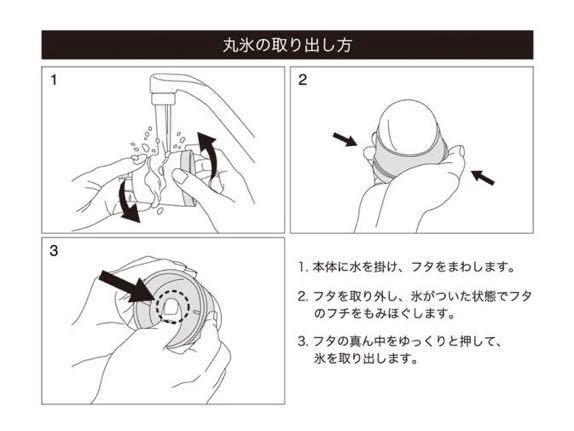 丸氷の取り出し方

1

2

3

1. 本体に水を掛け、フタをまわします。

2. フタを取り外し、氷がついた状態でフタのフチをもみほぐします。

3. フタの真ん中をゆっくりと押して、氷を取り出します。