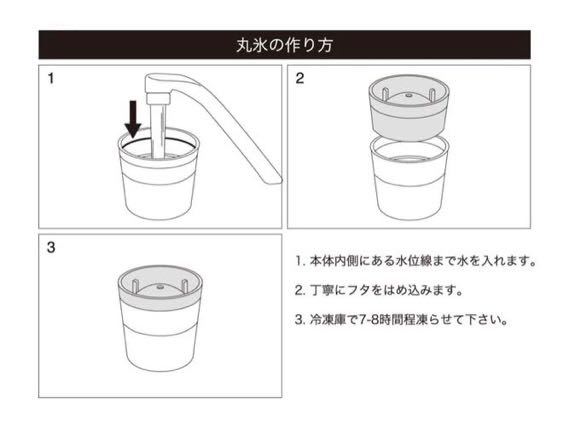 丸氷の作り方

1

2

3

1. 本体内側にある水位線まで水を入れます。

2. 丁寧にフタをはめ込みます。

3. 冷凍庫で7-8時間程凍らせて下さい。