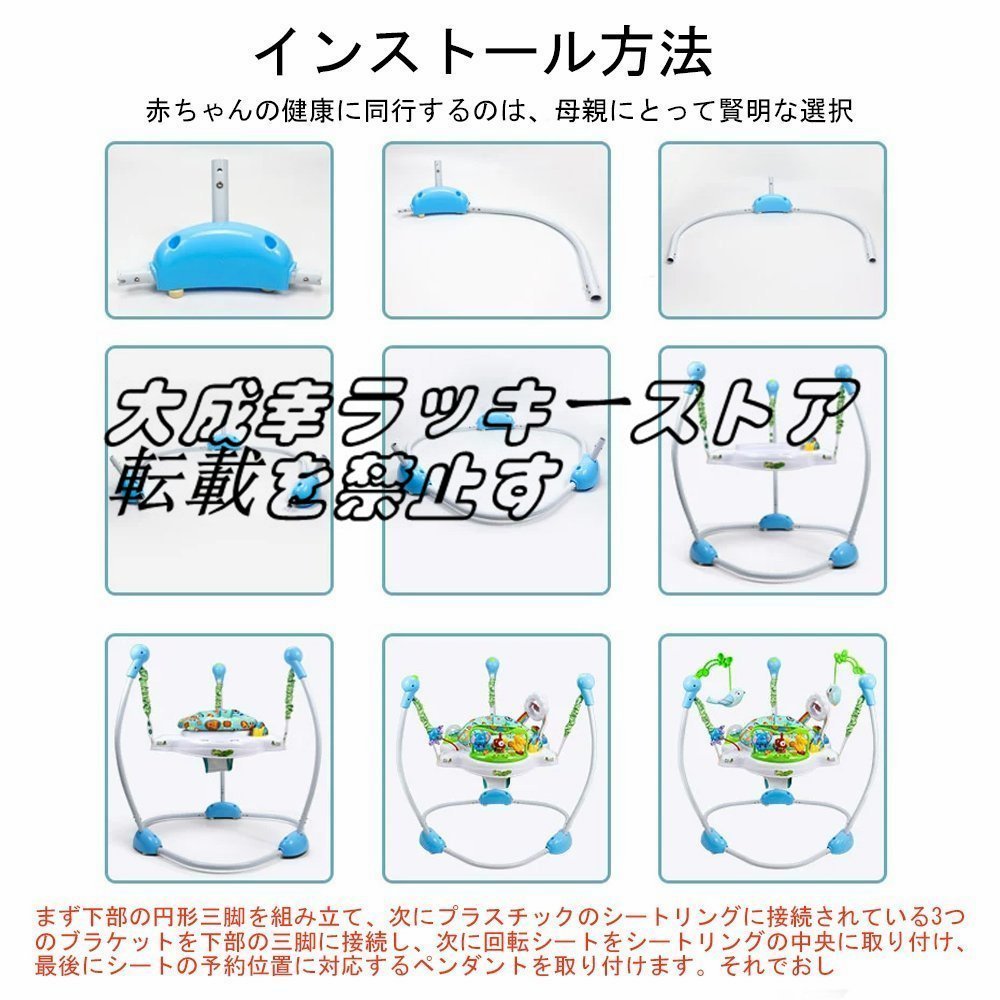 インストール方法

赤ちゃんの健康に同行するのは、母親にとって賢明な選択

大成幸ラッキーストア
転載を禁止す

まず下部の円形三脚を組み立て、次にプラスチックのシートリングに接続されている3つのブラケットを下部の三脚に接続し、次に回転シートをシートリングの中央に取り付け、最後にシートの予約位置に対応するペンダントを取り付けます。それでおし