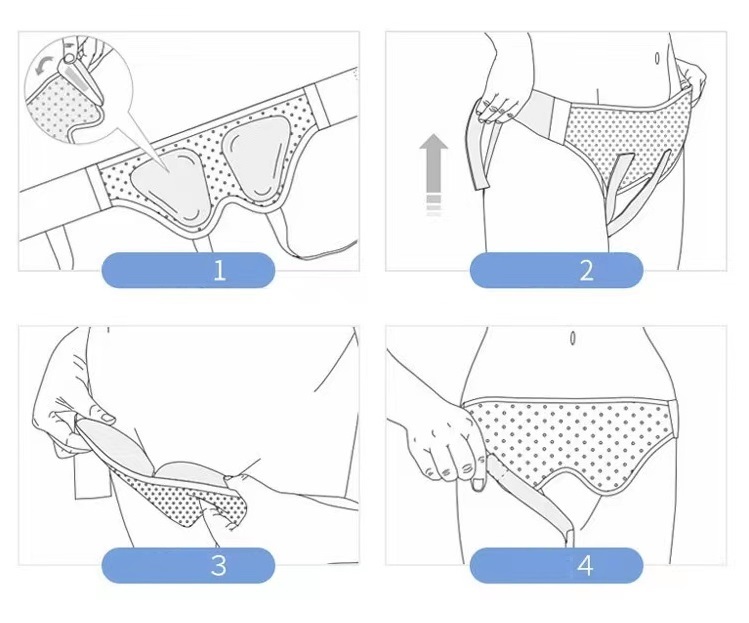 1

2

3

4