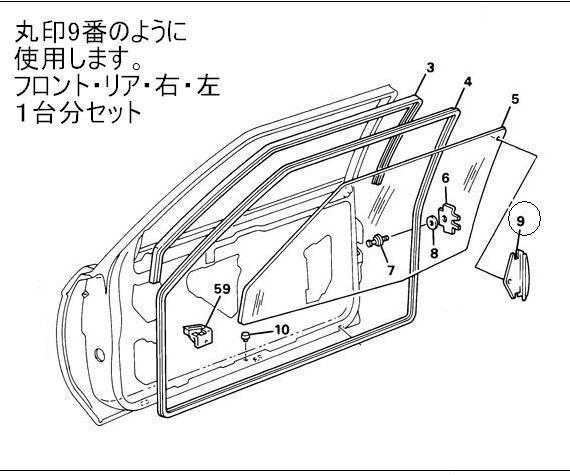 丸印9番のように
使用します。
フロント・リア・右・左
1台分セット

3
4
5
6
9
8
7
59
10