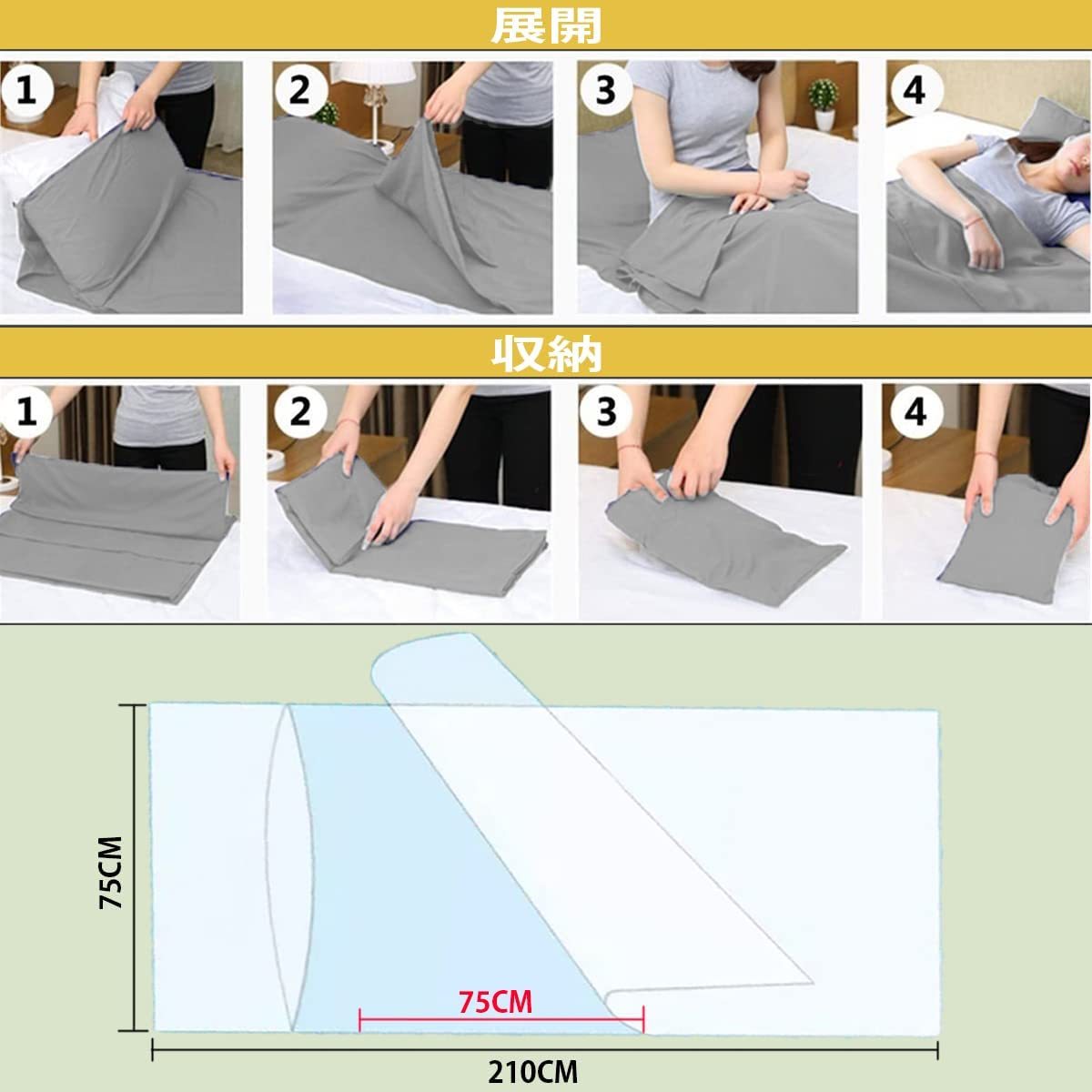 展開

1

2

3

4

収納

1

2

3

4

75CM

75CM

210CM