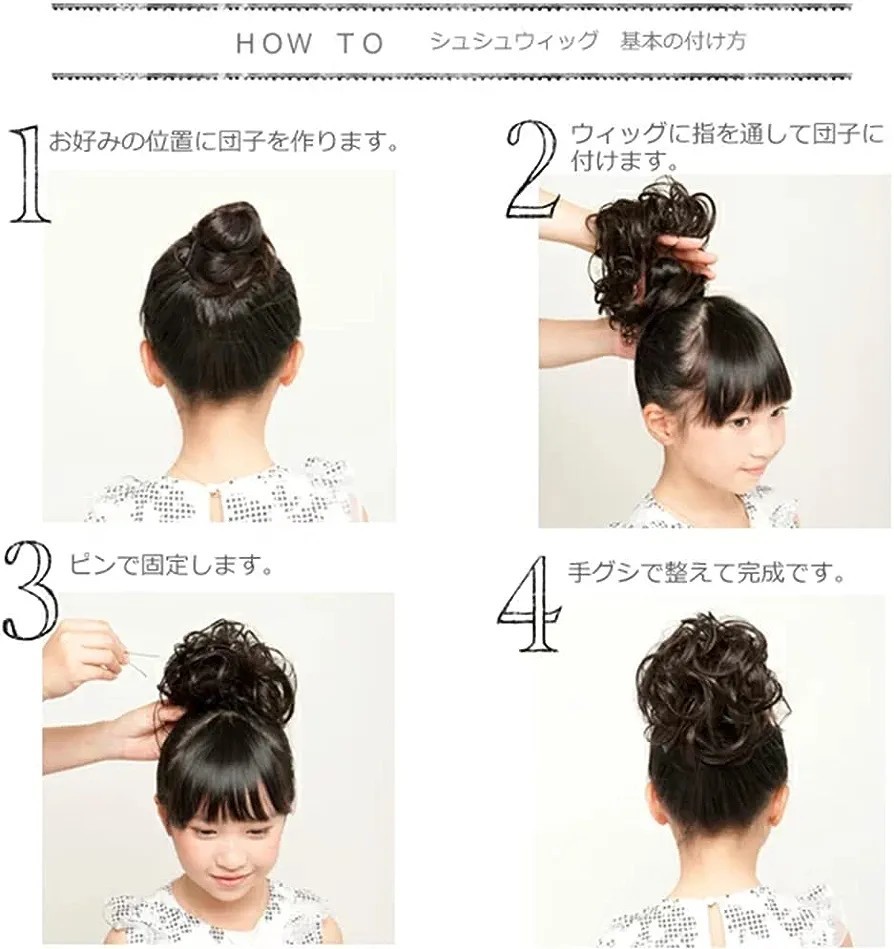 HOW TO　シュシュウィッグ　基本の付け方

1 お好みの位置に団子を作ります。

2 ウィッグに指を通して団子に付けます。

3 ピンで固定します。

4 手グシで整えて完成です。