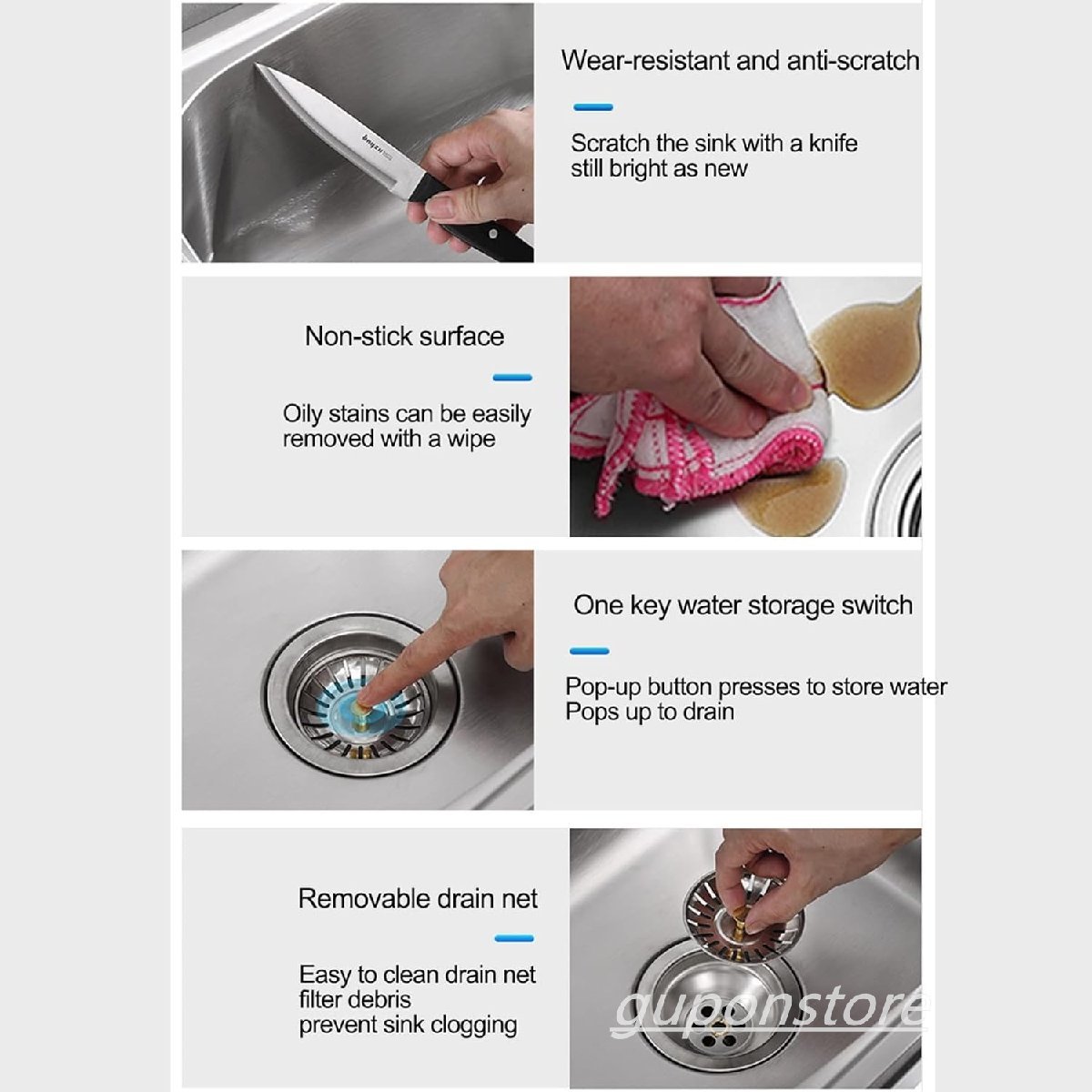 Wear-resistant and anti-scratch

Scratch the sink with a knife
still bright as new

Non-stick surface

Oily stains can be easily
removed with a wipe

One key water storage switch

Pop-up button presses to store water
Pops up to drain

Removable drain net

Easy to clean drain net
filter debris
prevent sink clogging

guponstore