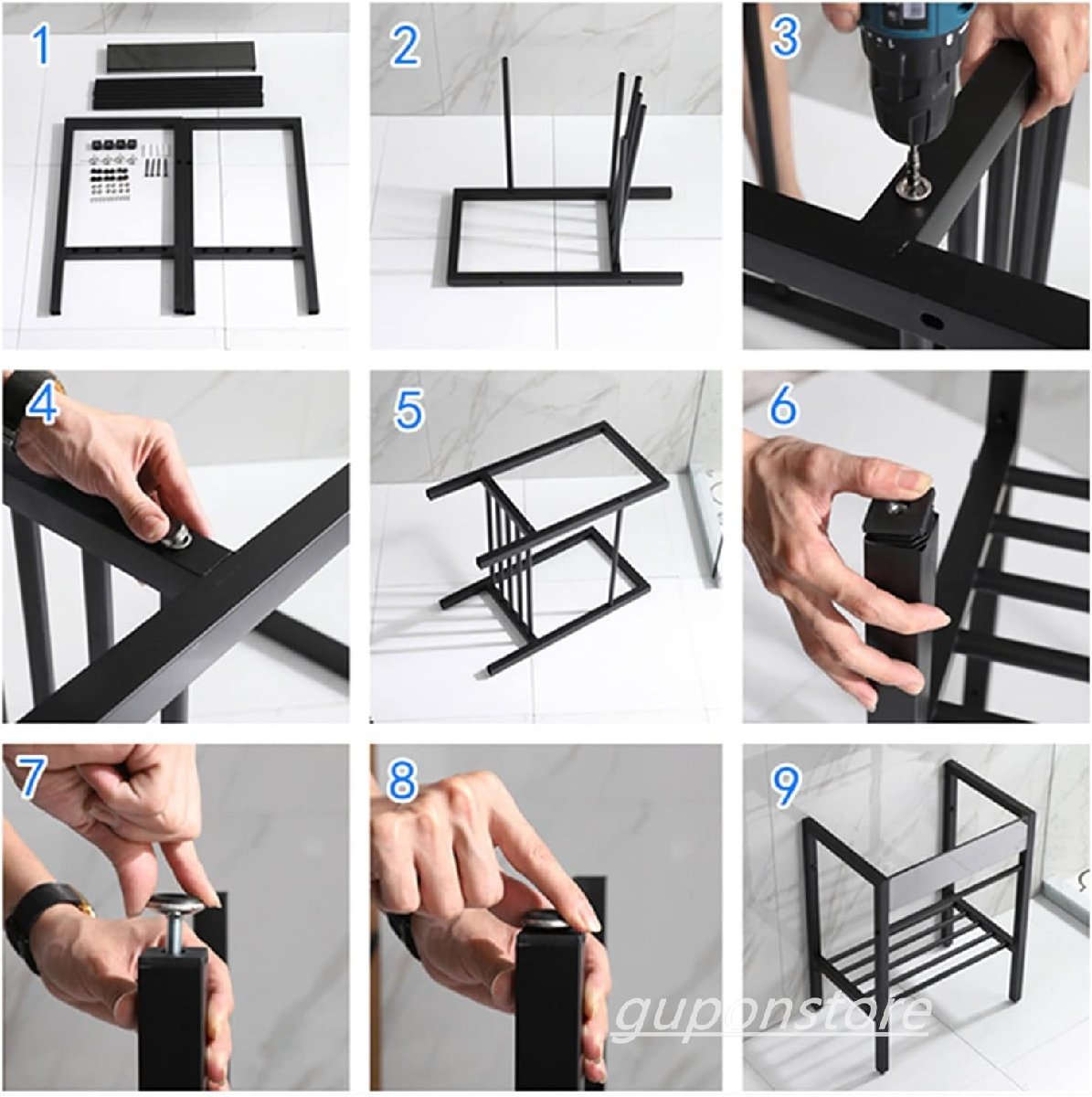 1
2
3
4
5
6
7
8
9
guponstore