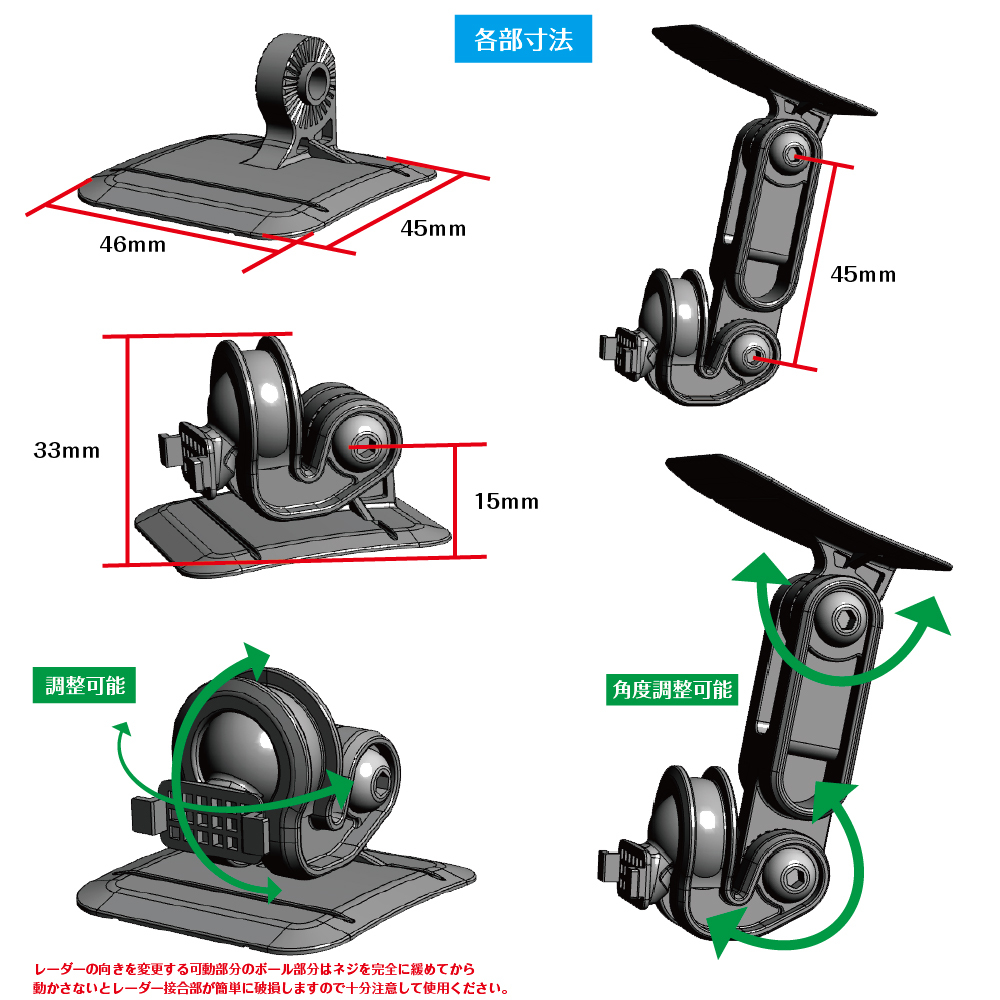 各部寸法

46mm

45mm

45mm

33mm

15mm

調整可能

角度調整可能

レーダーの向きを変更する可動部分のボール部分はネジを完全に緩めてから動かさないとレーダー接合部が簡単に破損しますので十分注意して使用ください。