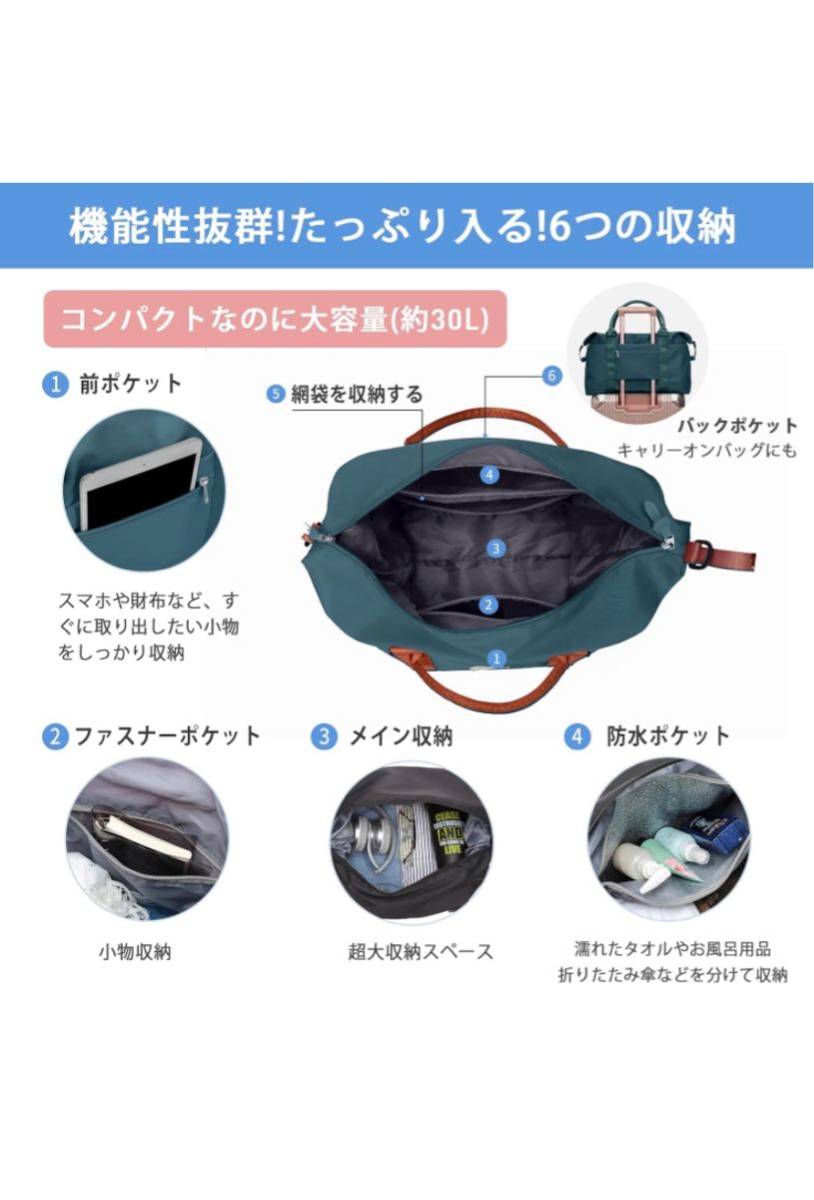 機能性抜群!たっぷり入る!6つの収納

コンパクトなのに大容量(約30L)

1 前ポケット

スマホや財布など、すぐに取り出したい小物をしっかり収納

5 網袋を収納する

6

バックポケット
キャリーオンバッグにも

4

3

2

1

2 ファスナーポケット

小物収納

3 メイン収納

超大収納スペース

4 防水ポケット

濡れたタオルやお風呂用品
折りたたみ傘などを分けて収納