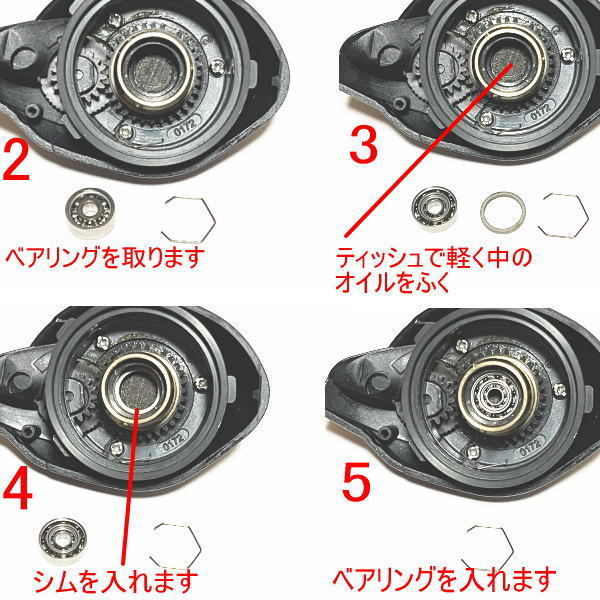 0172

2

ベアリングを取ります

0172

3

ティッシュで軽く中のオイルをふく

0172

4

シムを入れます

0172

5

ベアリングを入れます