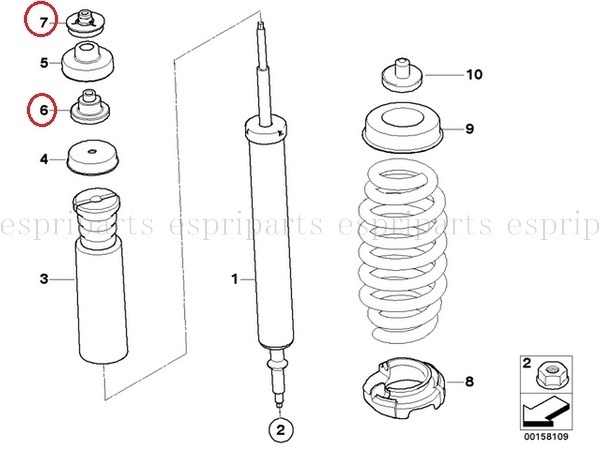 7
5
6
4
3
1
2
10
9
8
2
00158109
espriparts espriparts espriparts esprip