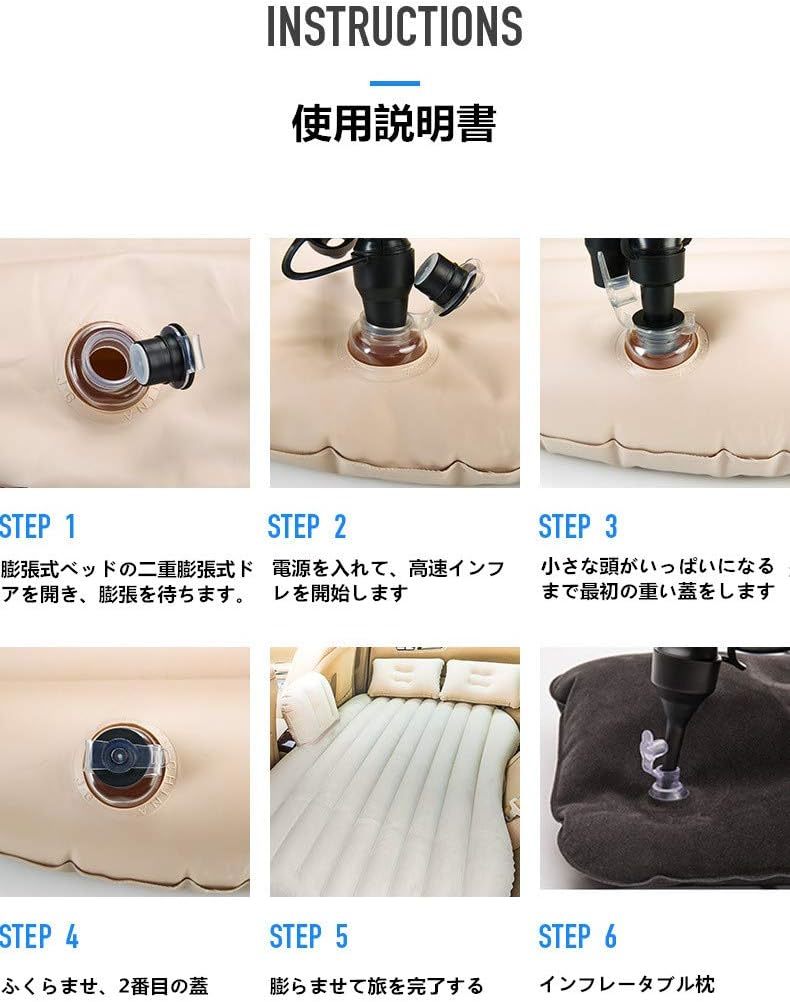 INSTRUCTIONS

使用説明書

STEP 1

膨張式ベッドの二重膨張式ドアを開き、膨張を待ちます。

STEP 2

電源を入れて、高速インフレを開始します

STEP 3

小さな頭がいっぱいになるまで最初の重い蓋をします

STEP 4

ふくらませ、2番目の蓋

STEP 5

膨らませて旅を完了する

STEP 6

インフレータブル枕