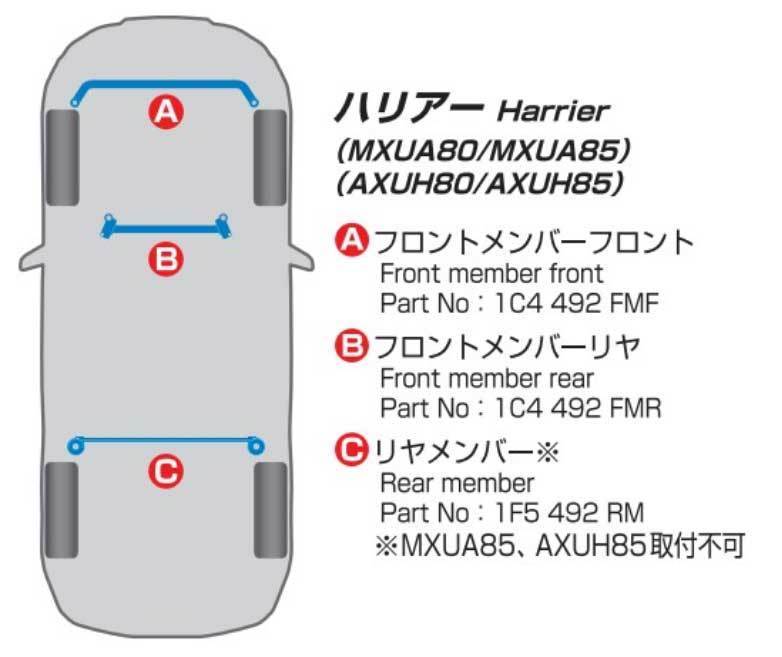 A

B

C

ハリアー Harrier
(MXUA80/MXUA85)
(AXUH80/AXUH85)

A フロントメンバーフロント
Front member front
Part No：1C4 492 FMF

B フロントメンバーリヤ
Front member rear
Part No：1C4 492 FMR

C リヤメンバー※
Rear member
Part No：1F5 492 RM
※MXUA85、AXUH85取付不可