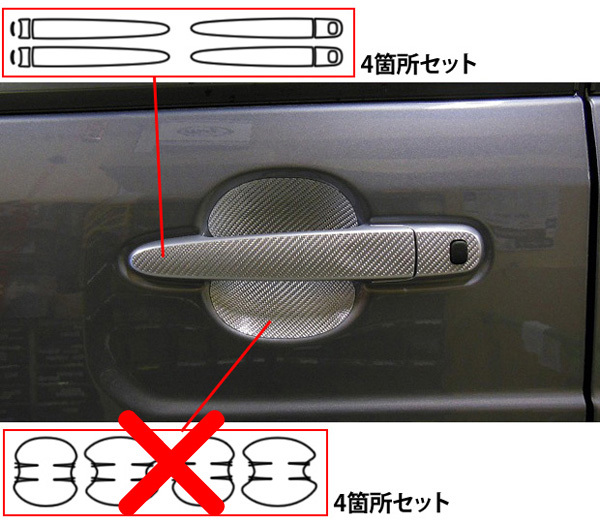 4箇所セット

4箇所セット