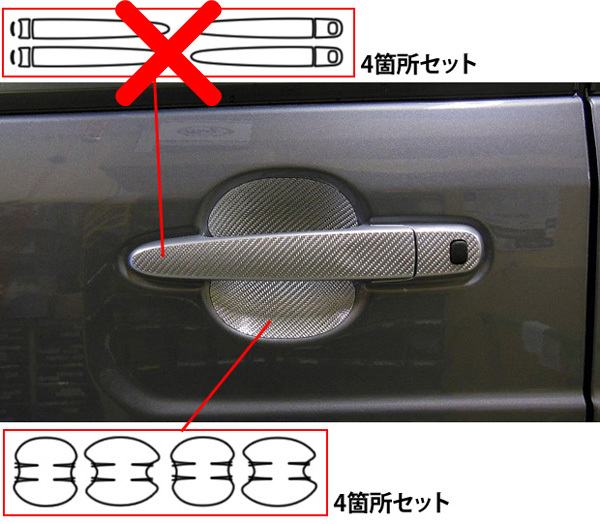 4箇所セット

4箇所セット