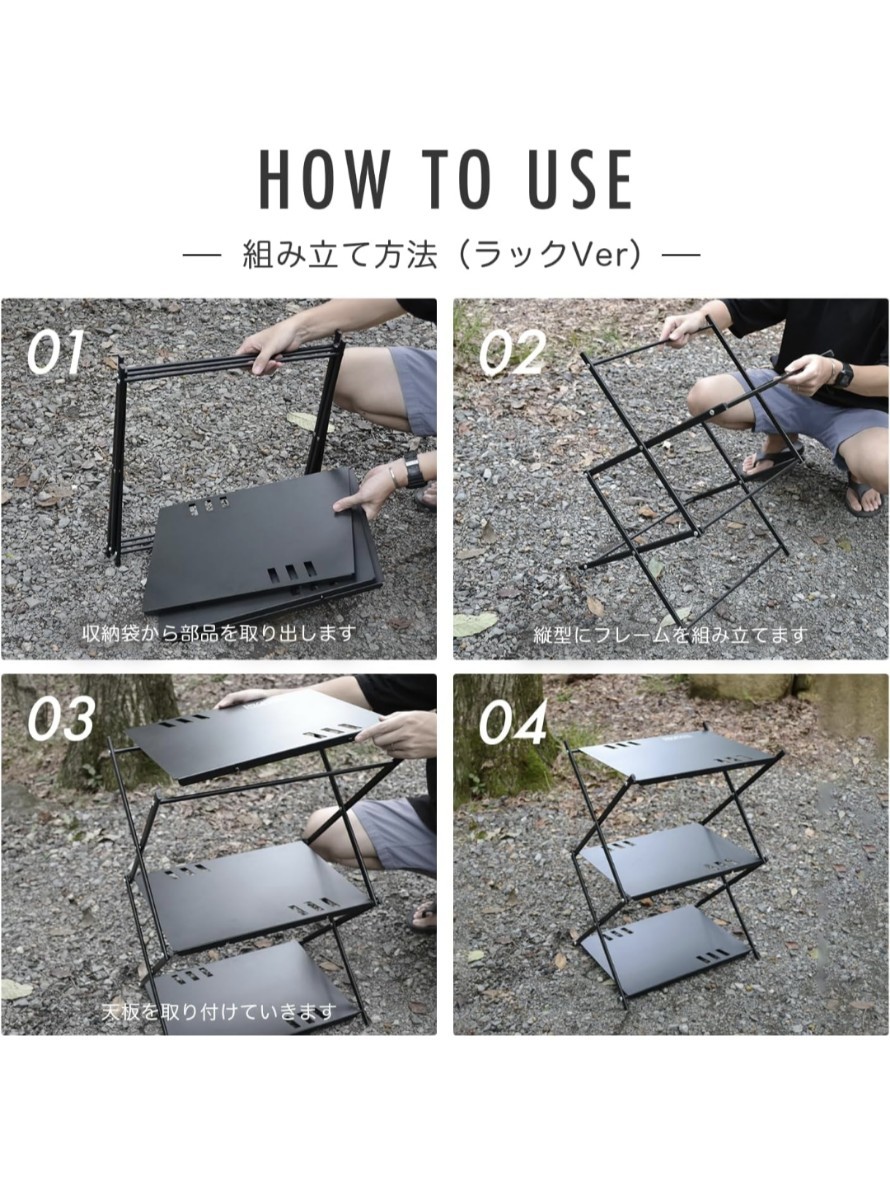 HOW TO USE

— 組み立て方法（ラックVer）—

01

収納袋から部品を取り出します

02

縦型にフレームを組み立てます

03

天板を取り付けていきます

04