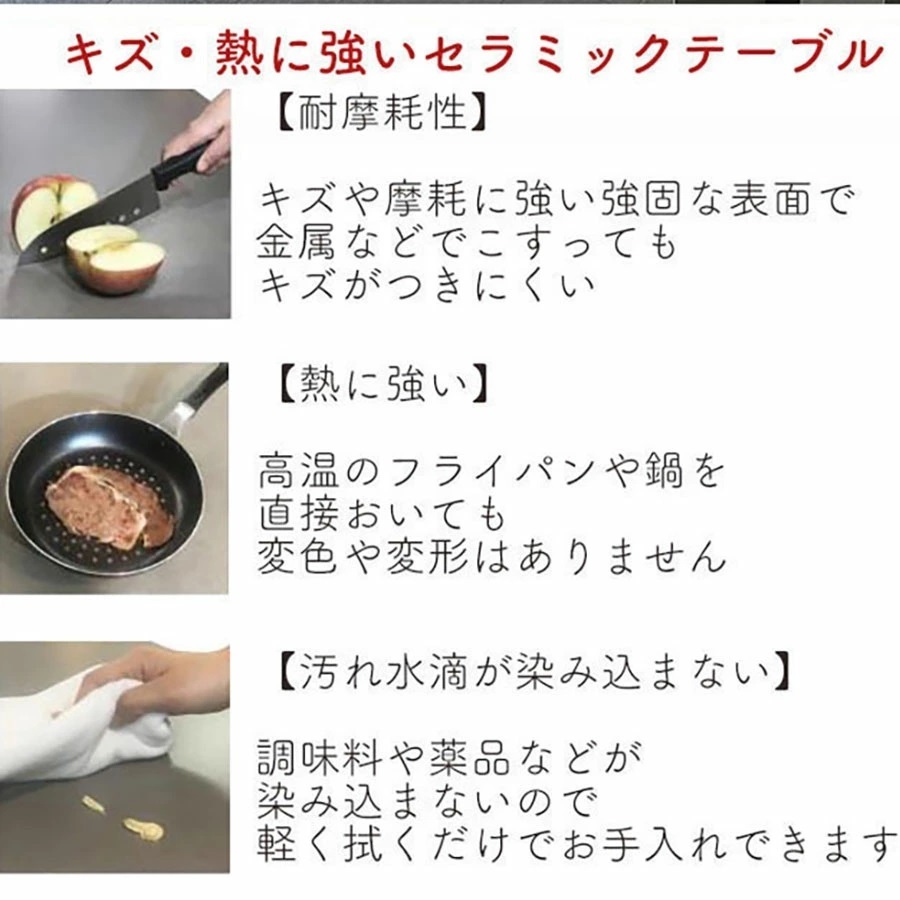 キズ・熱に強いセラミックテーブル

【耐摩耗性】

キズや摩耗に強い強固な表面で
金属などでこすっても
キズがつきにくい

【熱に強い】

高温のフライパンや鍋を
直接おいても
変色や変形はありません

【汚れ水滴が染み込まない】

調味料や薬品などが
染み込まないので
軽く拭くだけでお手入れできます