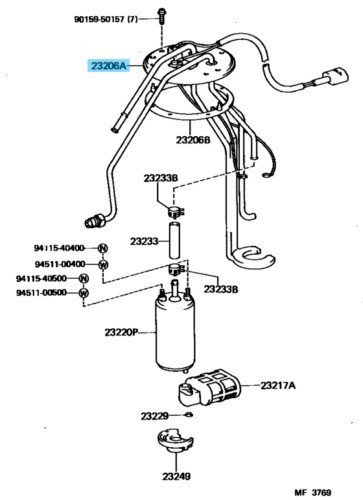 90159-50157 (7)

23206A

23206B

23233B

23233

94115-40400 N

94511-00400 W

94115-40500 N

94511-00500 W

23233B

23220P

23217A

23229

23249

MF 3769