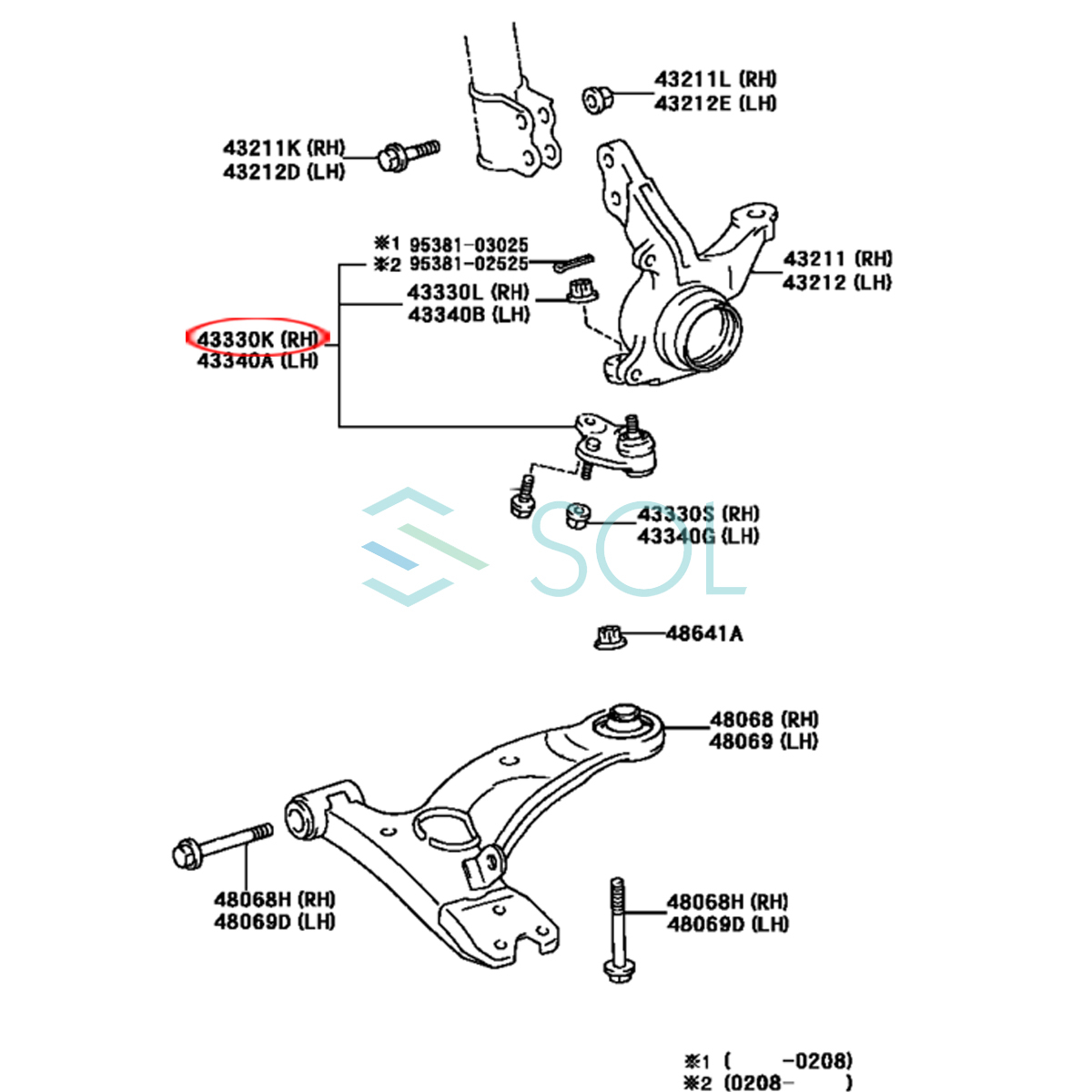 43211L (RH)
43212E (LH)

43211K (RH)
43212D (LH)

※1 95381-03025
※2 95381-02525

43330L (RH)
43340B (LH)

43211 (RH)
43212 (LH)

43330K (RH)
43340A (LH)

43330S (RH)
43340G (LH)

SOL

48641A

48068 (RH)
48069 (LH)

48068H (RH)
48069D (LH)

48068H (RH)
48069D (LH)

※1 (  -0208)
※2 (0208-  )