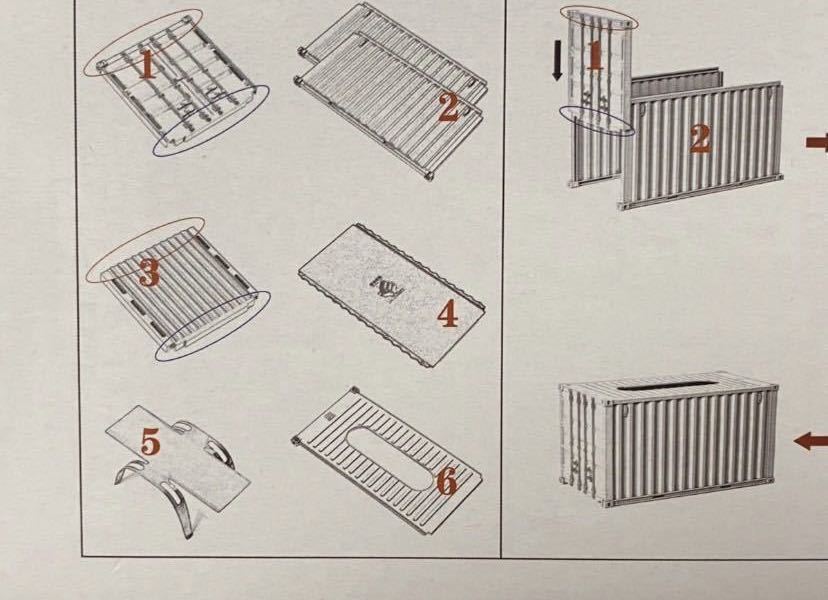 1
2
3
4
5
6
1
2